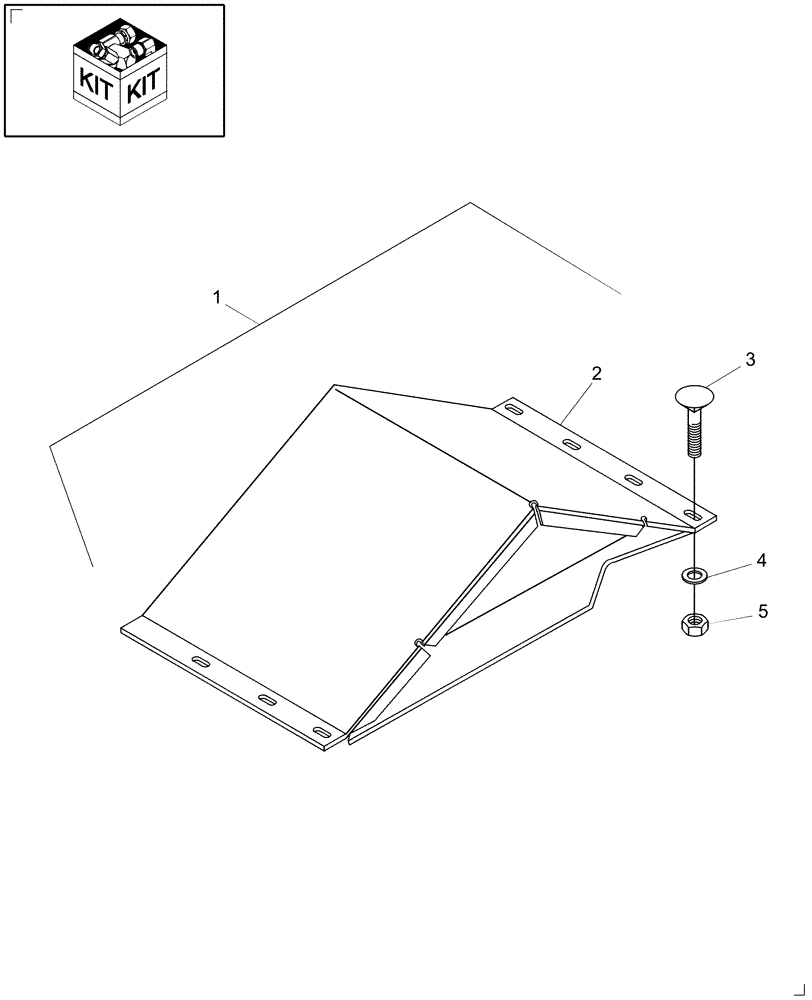 KIT KIT

1

2

3

4

5