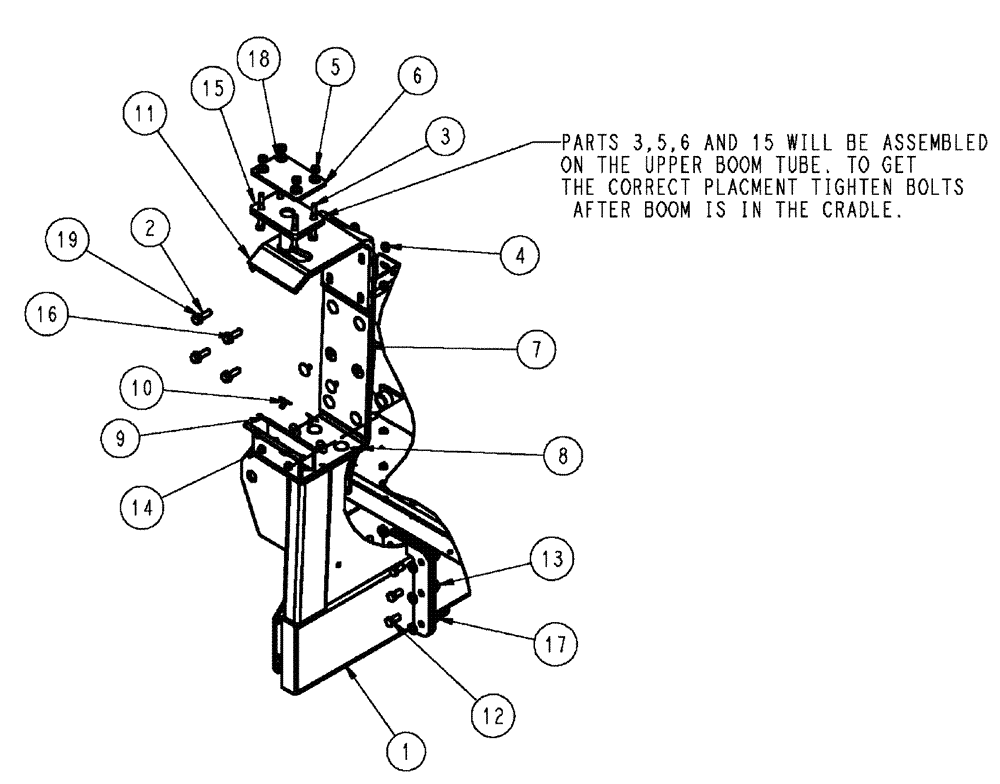 18
5
6
15
11
3
PARTS 3,5,6 AND 15 WILL BE ASSEMBLED ON THE UPPER BOOM TUBE. TO GET THE CORRECT PLACMENT TIGHTEN BOLTS AFTER BOOM IS IN THE CRADLE.
19
2
4
16
7
10
9
8
14
13
17
12
1