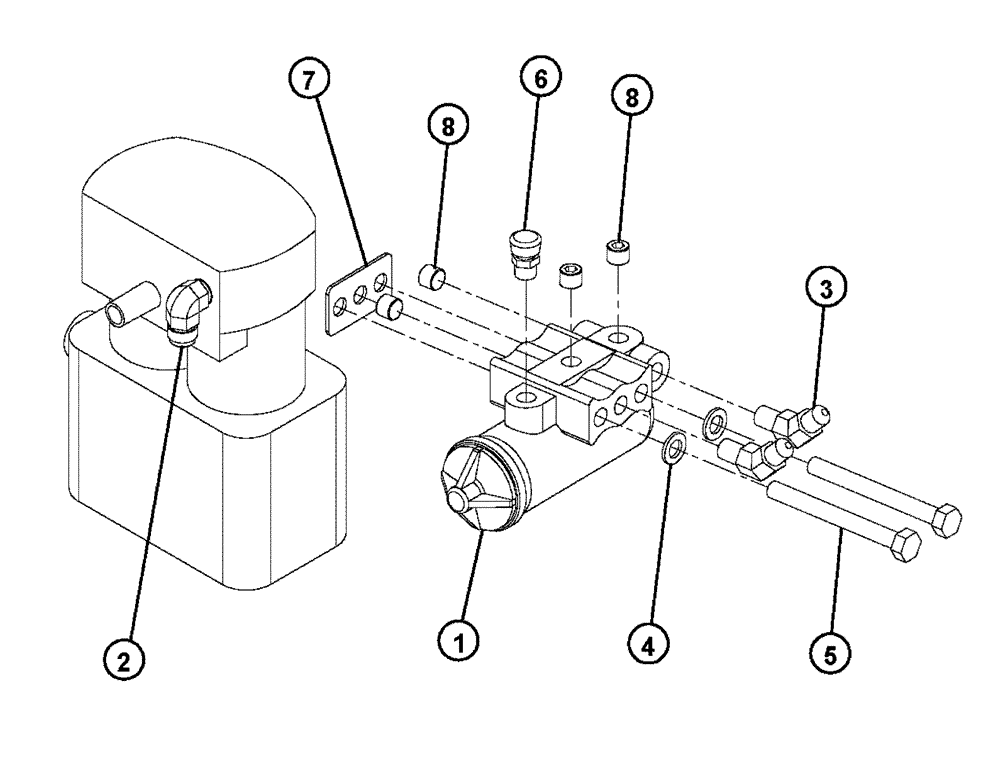 7
8
6
8
3
2
1
4
5