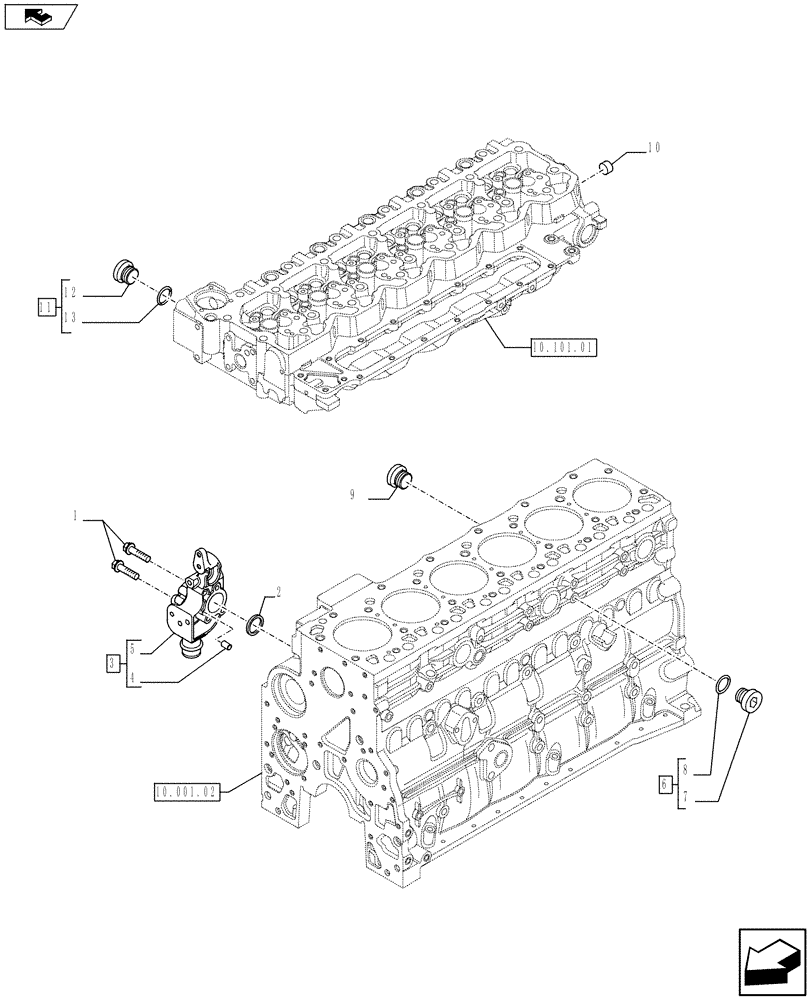 10

11
12
13

10.101.01

9

1

2

3
5
4

10.001.02

6
8
7