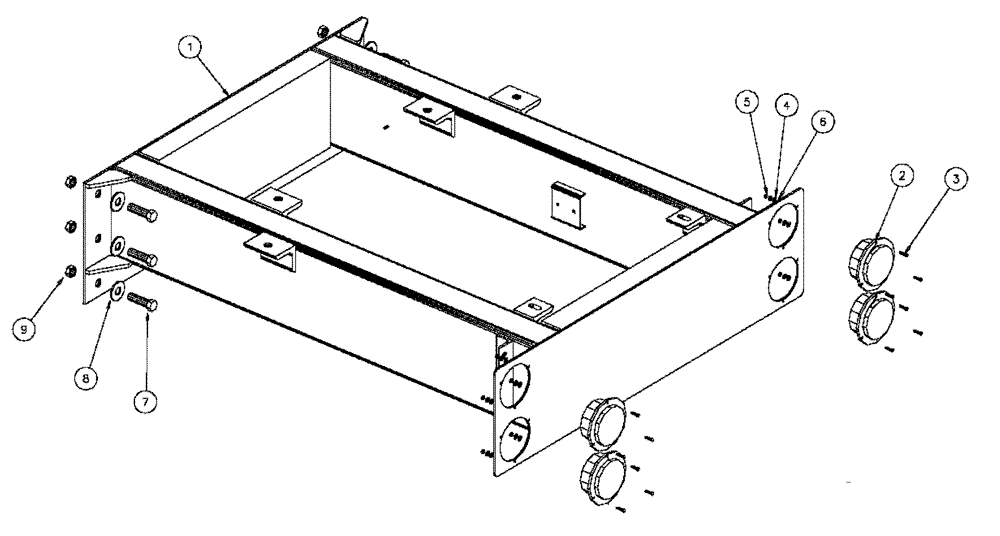 1
5
4
6
2
3
9
8
7