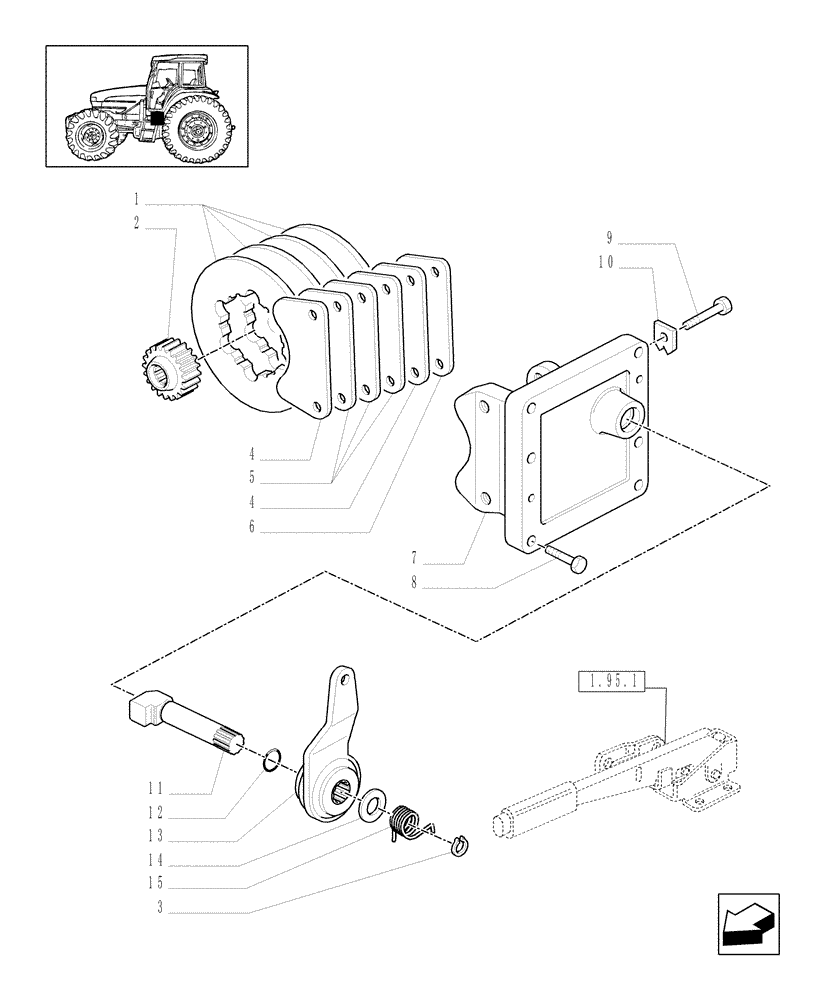 1
2
9
10
4
5
4
6
7
8
1.95.1
11
12
13
14
15
3