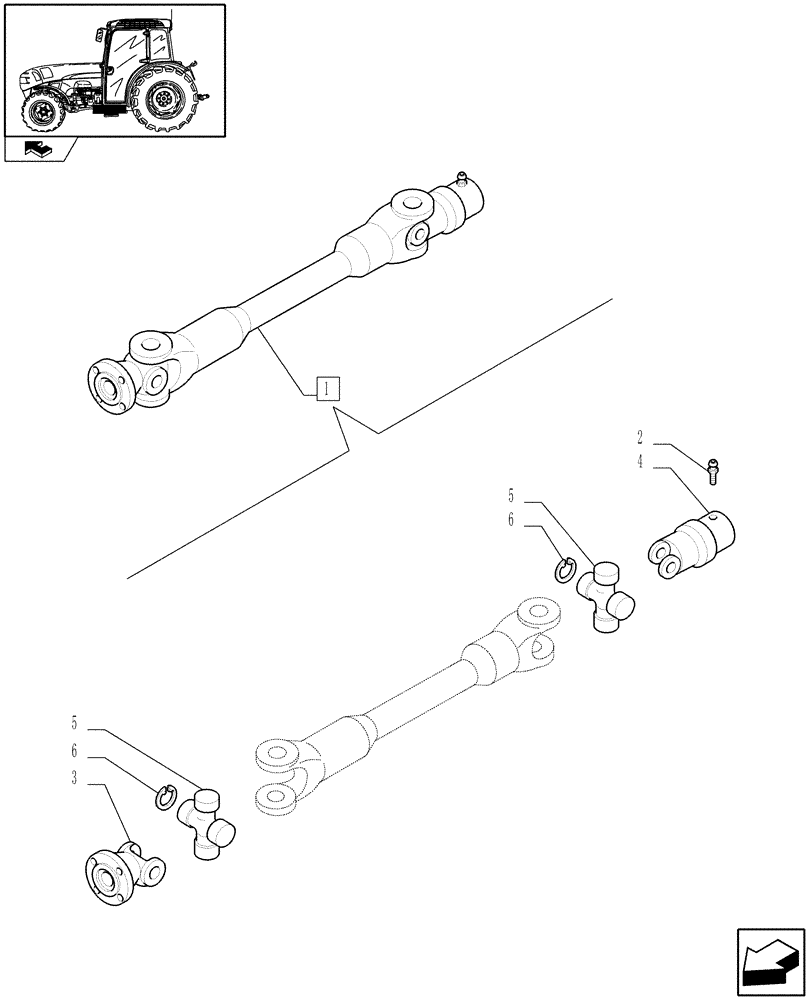 1

2
4

5
6

5
6
3