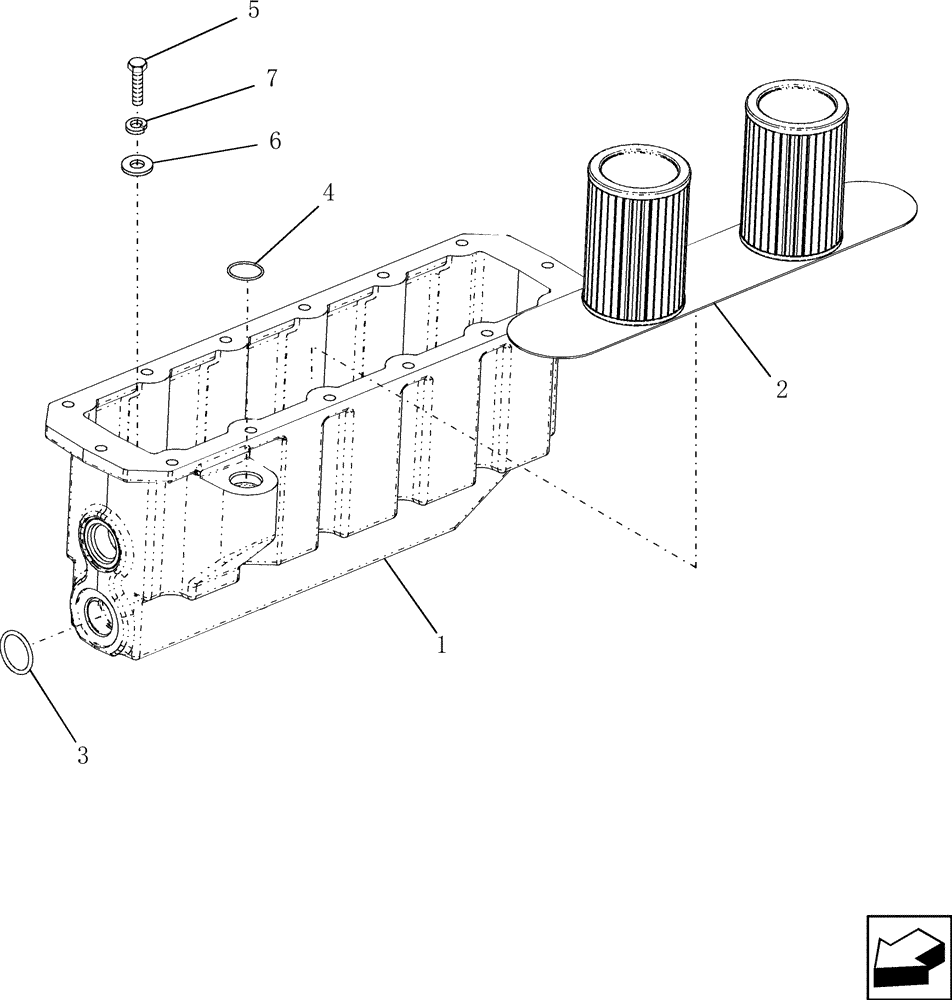 5
7
6
4
2
1
3