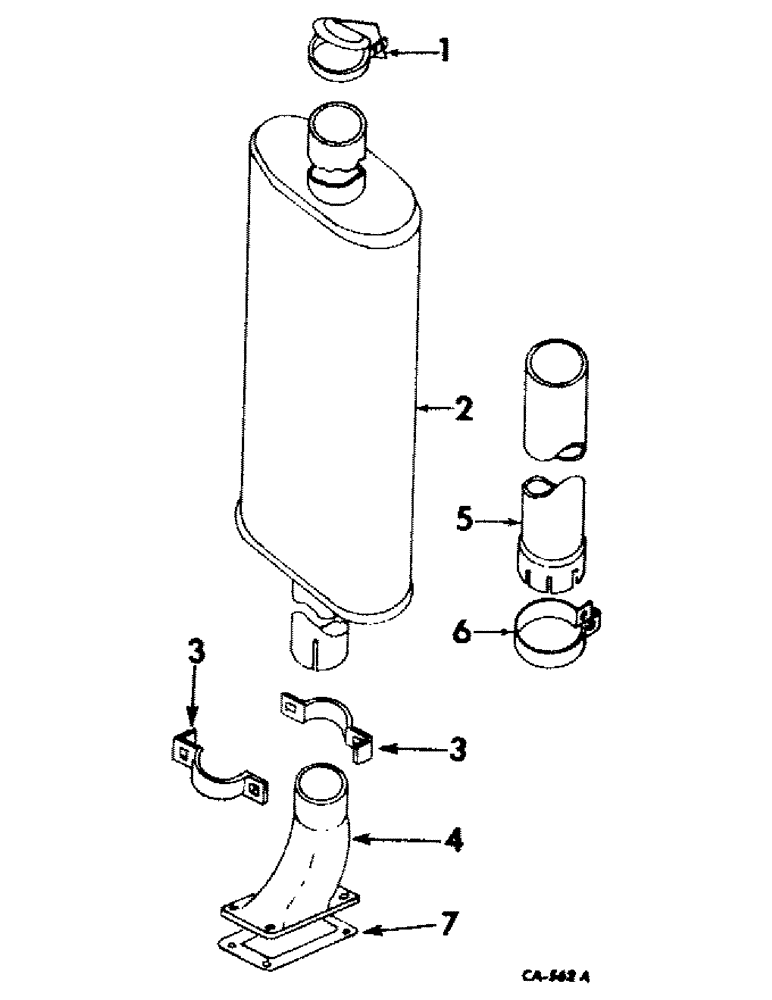 1
2
5
6
3
3
4
7
CA-562 A