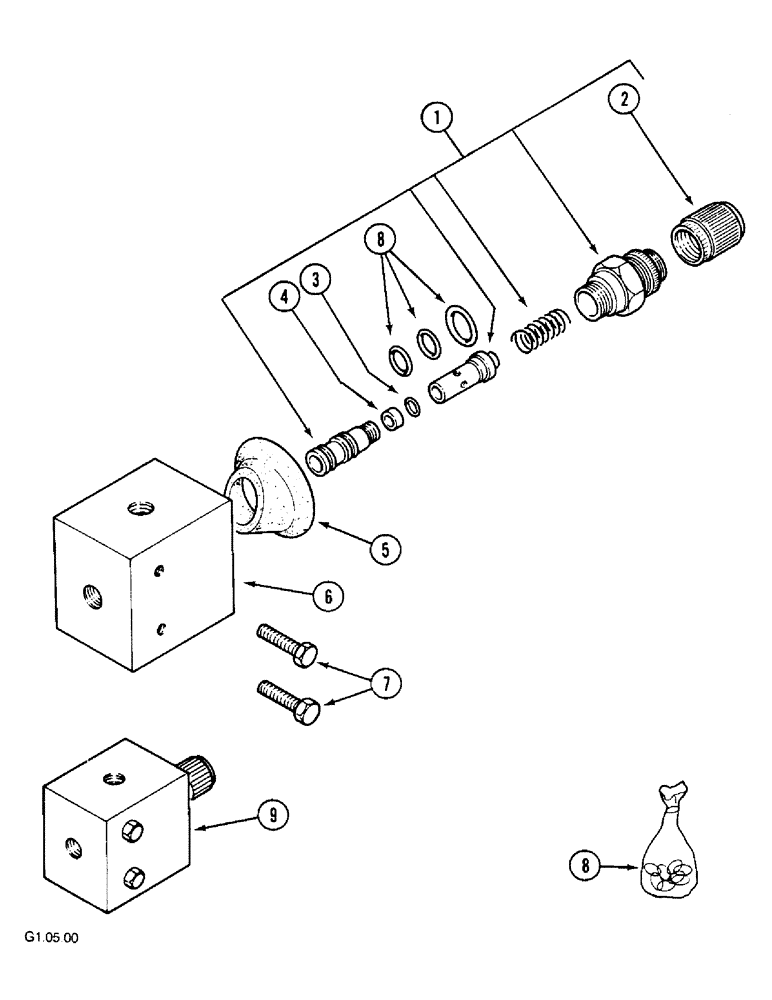 1
2
8
4
3
5
6
7
9
8
G1.05 00