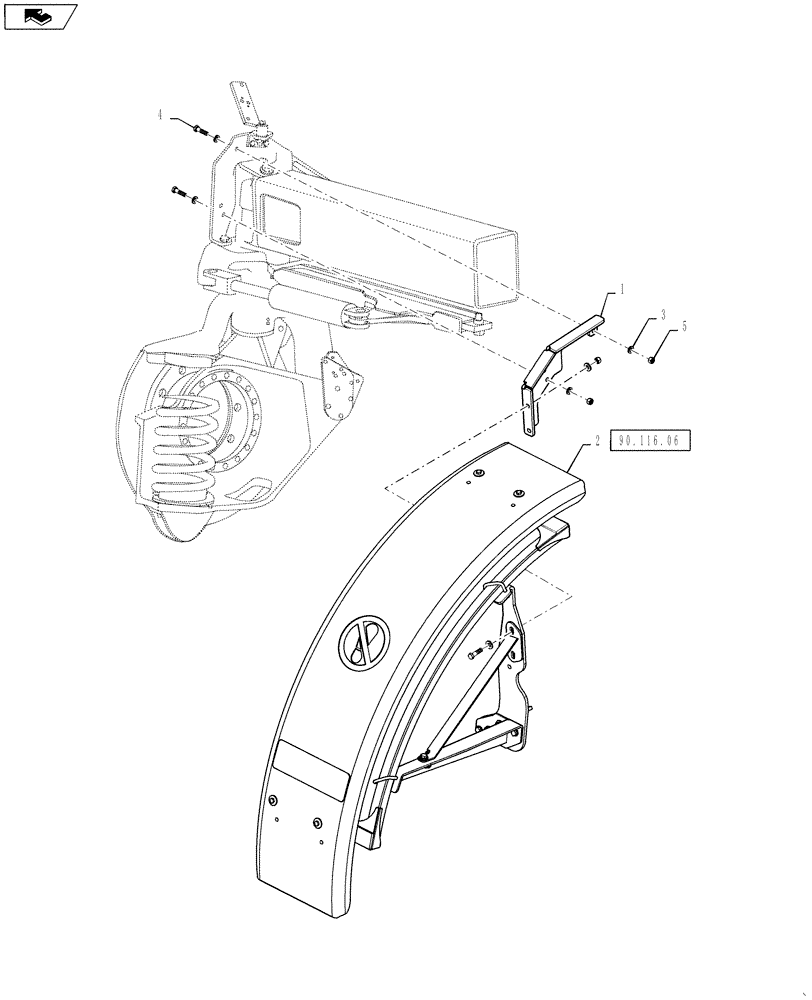 4
1
3
5
2
90.116.06