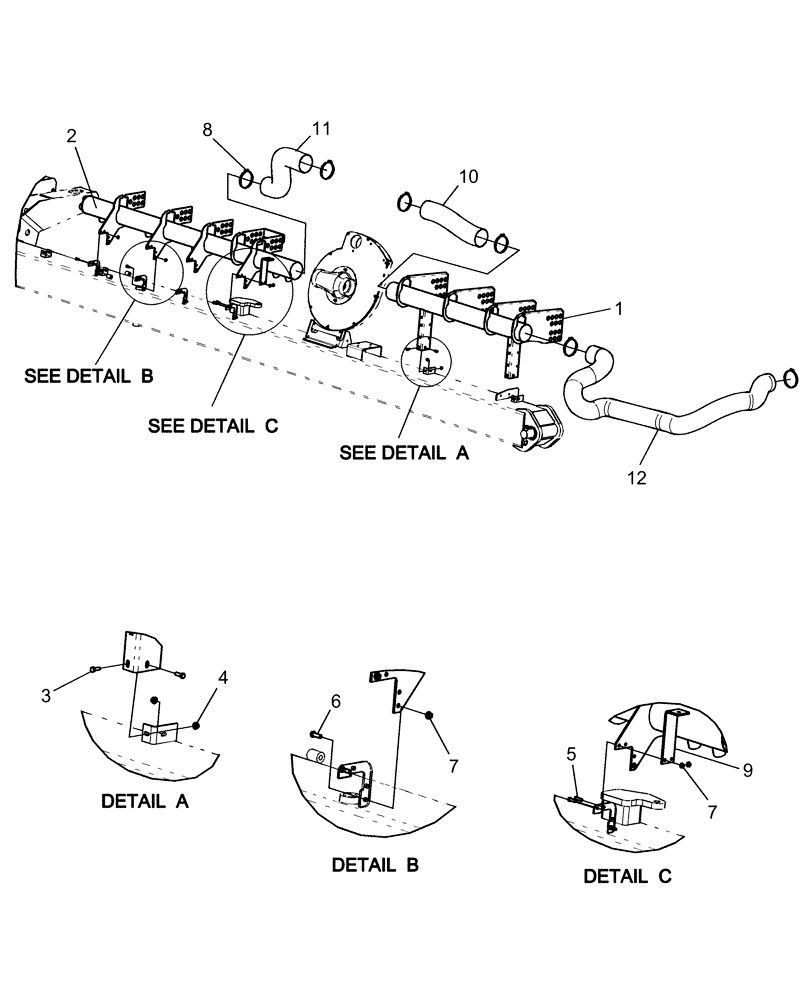 2
8
11
10
1
SEE DETAIL B
SEE DETAIL C
SEE DETAIL A
12
3
4
DETAIL A
6
7
DETAIL B
5
9
7
DETAIL C