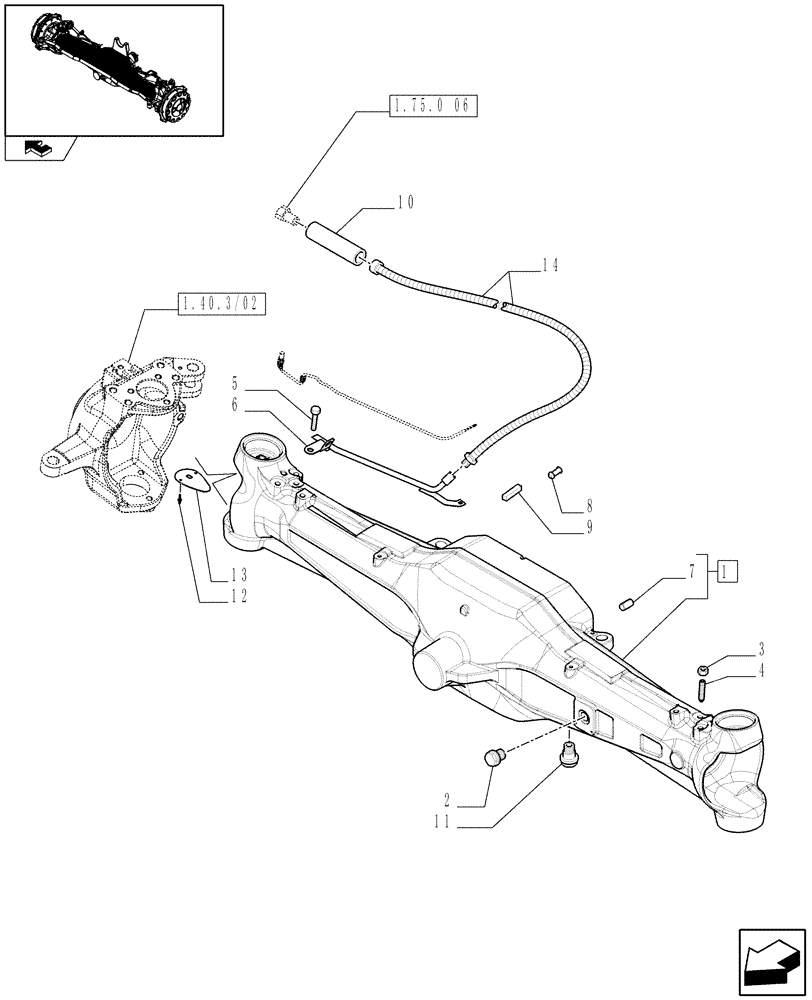 1.75.0 06
10
14
1.40.3/02
5
6
8
9
13
12
7
1
3
4
2
11