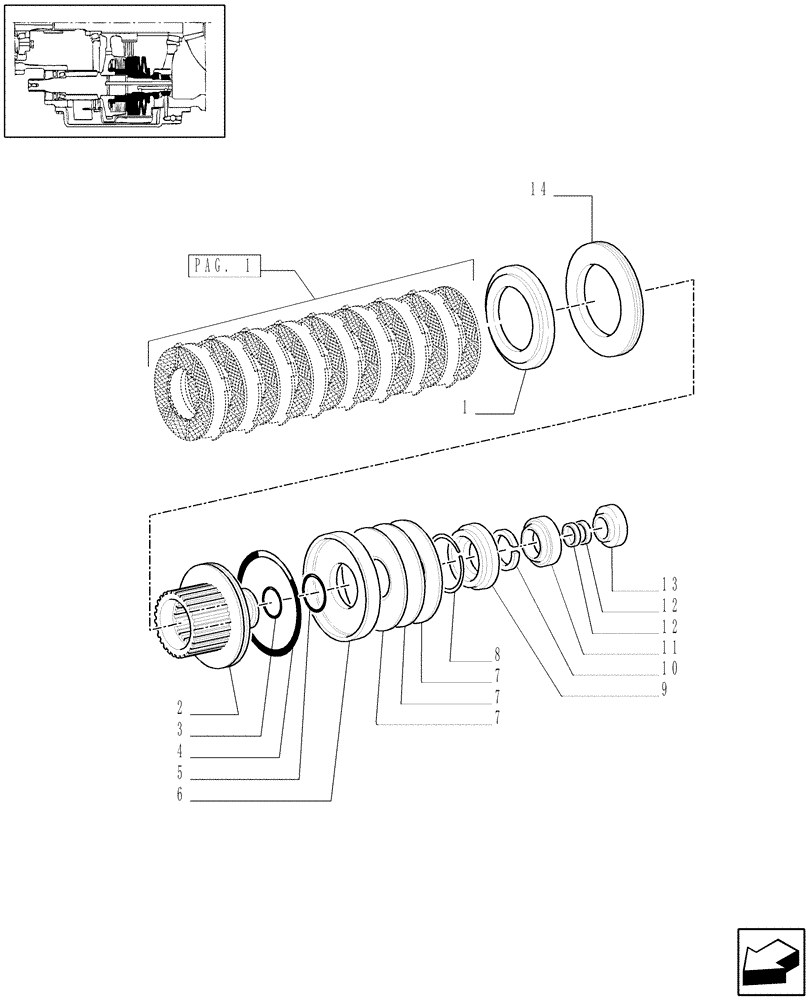 14

PAG. 1

1

13
12
12
11
10
9
8
7
7
7

2
3
4
5
6