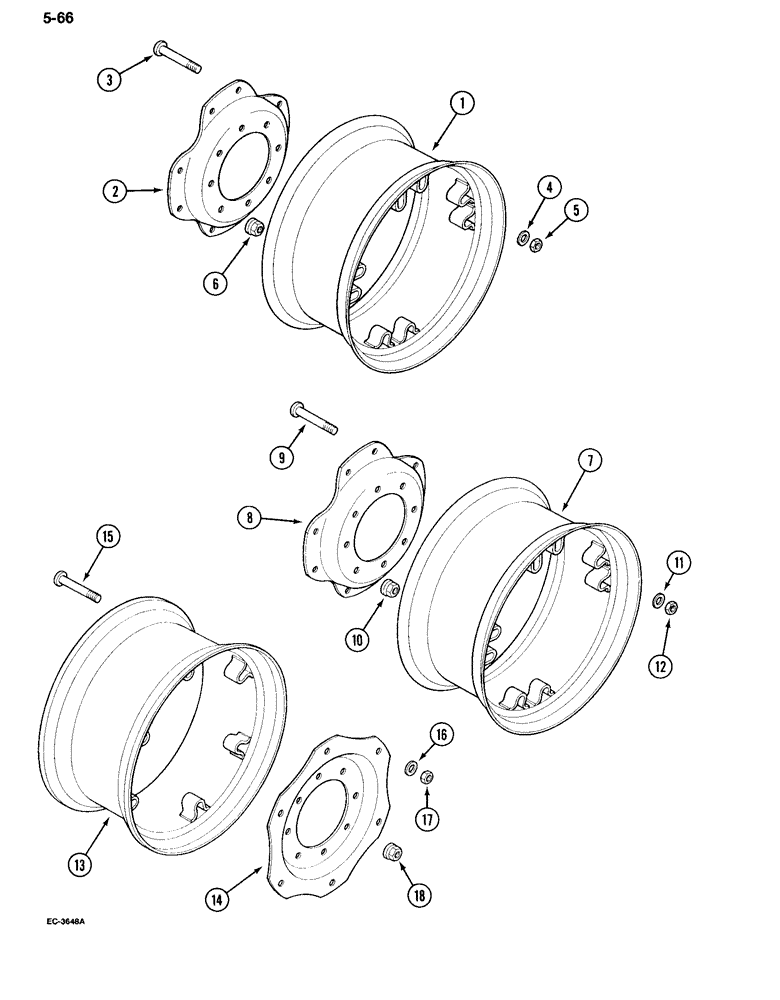 5-66

3
1
2
4
5
6
9
7
8
15
11
10
12
16
17
13
14
18

EC-3648A