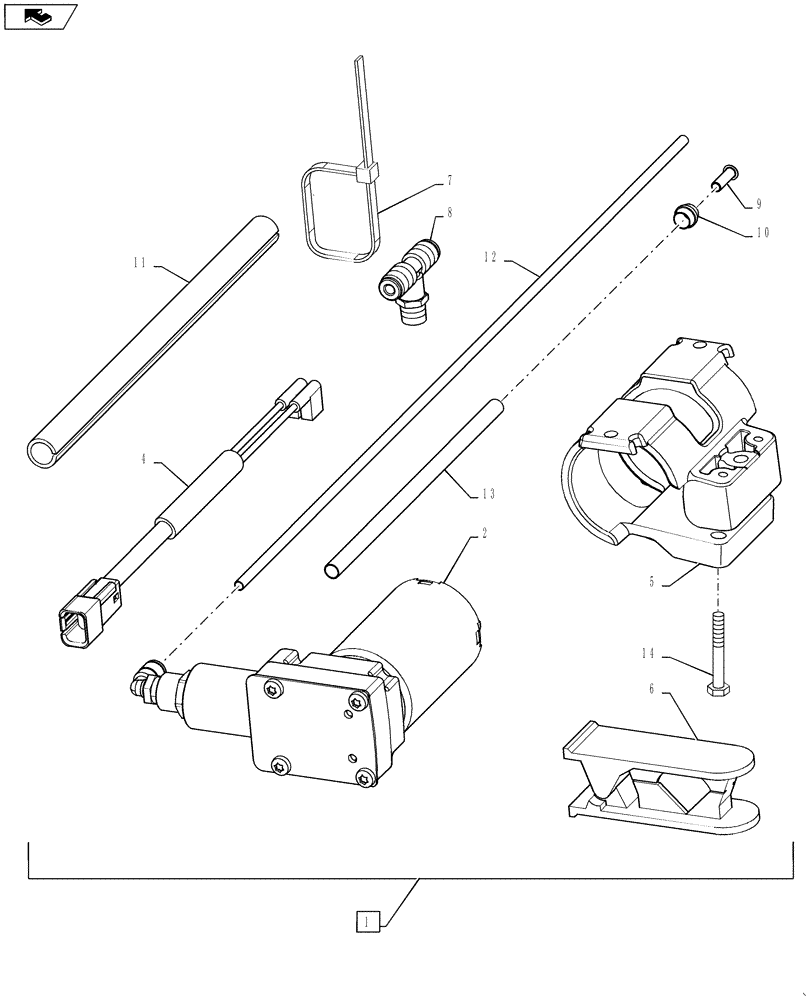 7
8
9
10
11
12
4
13
2
5
14
6
1