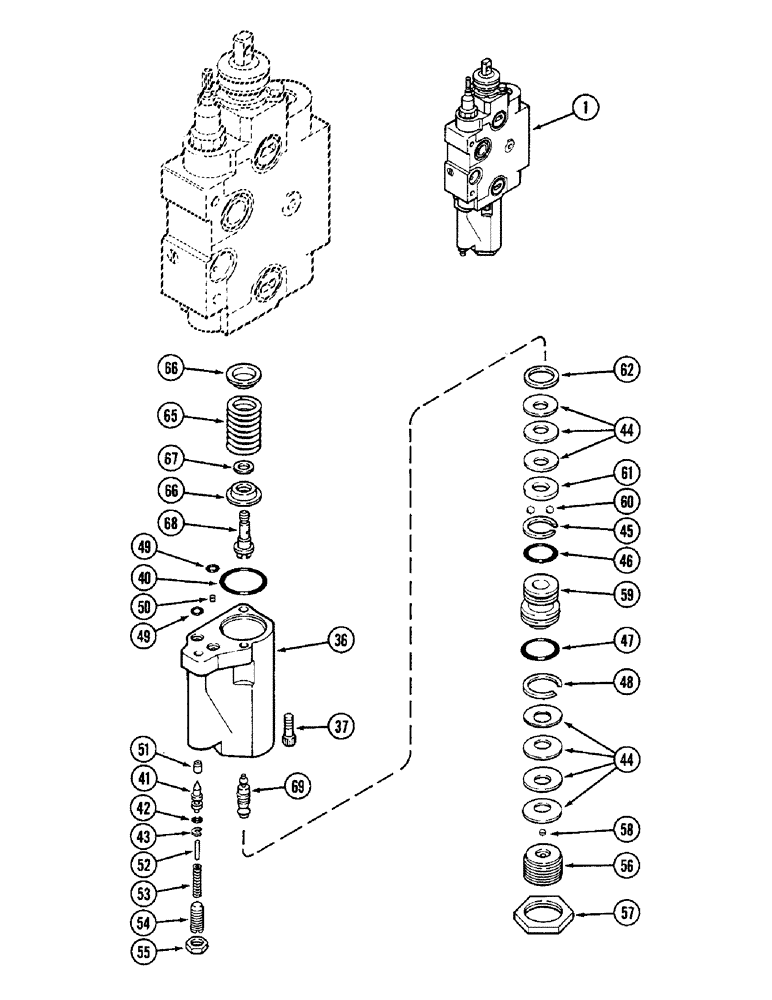 1
66
65
67
66
68
49
40
50
49
36
37
51
41
42
43
52
53
54
55
69
62
44
61
60
45
46
59
47
48
44
58
56
57