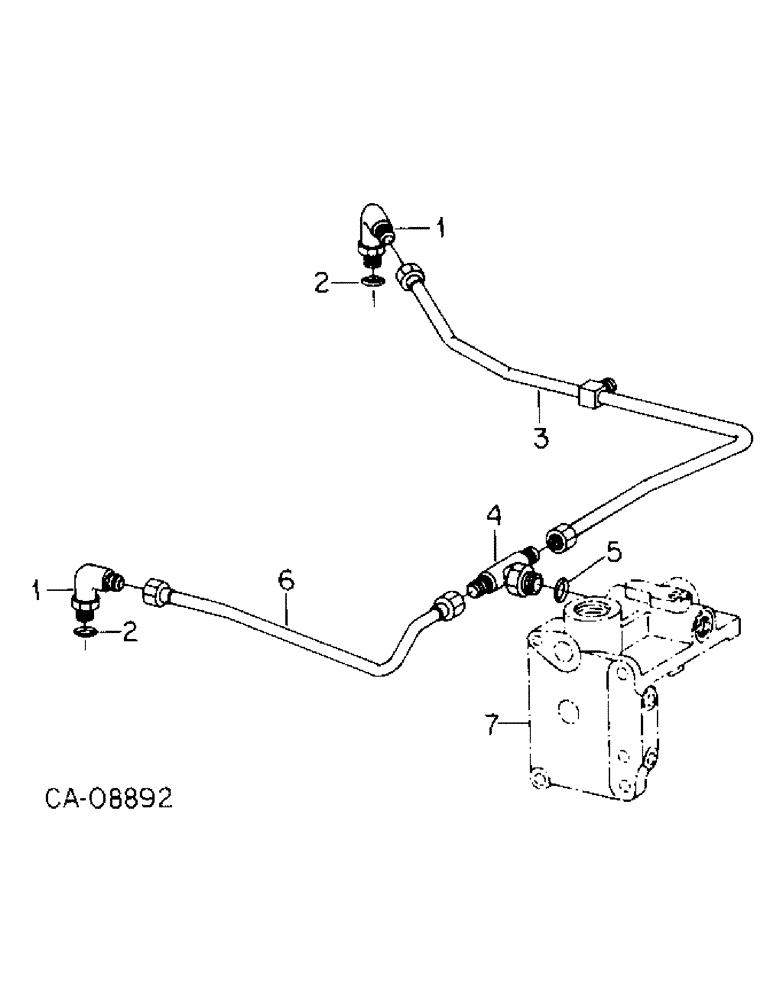 1
2
3
4
5
1
6
2
7
CA-08892