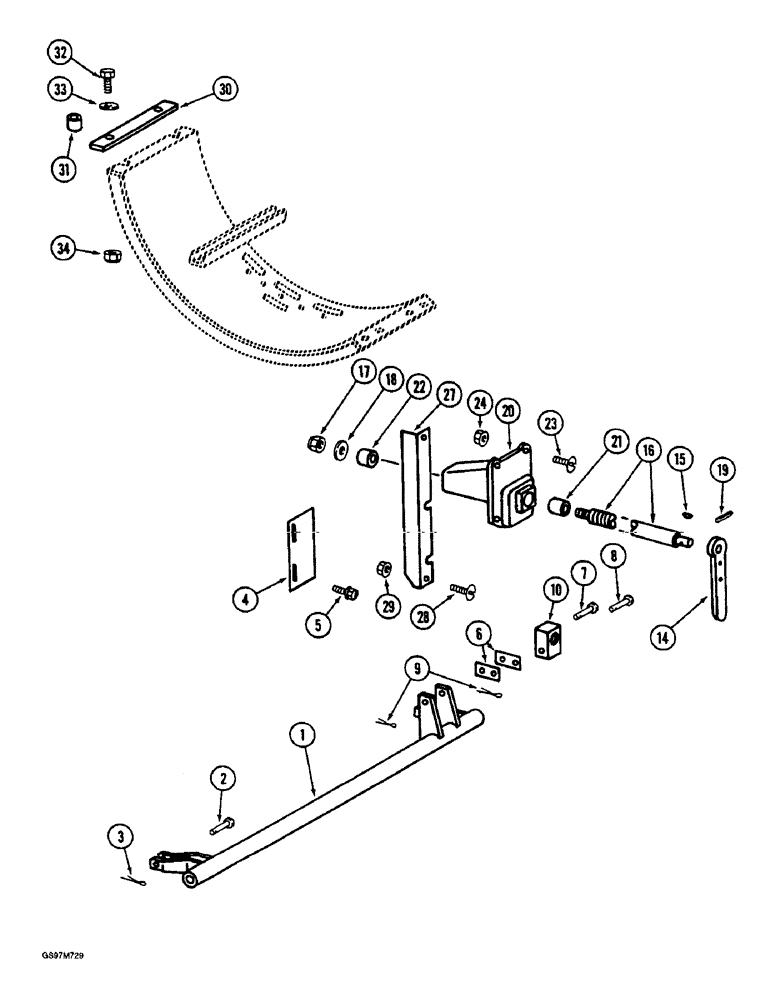 32
33
30
31
34
17
18
22
27
24
20
23
21
16
15
19
4
5
29
28
10
7
8
14
6
9
1
2
3
GS97M729