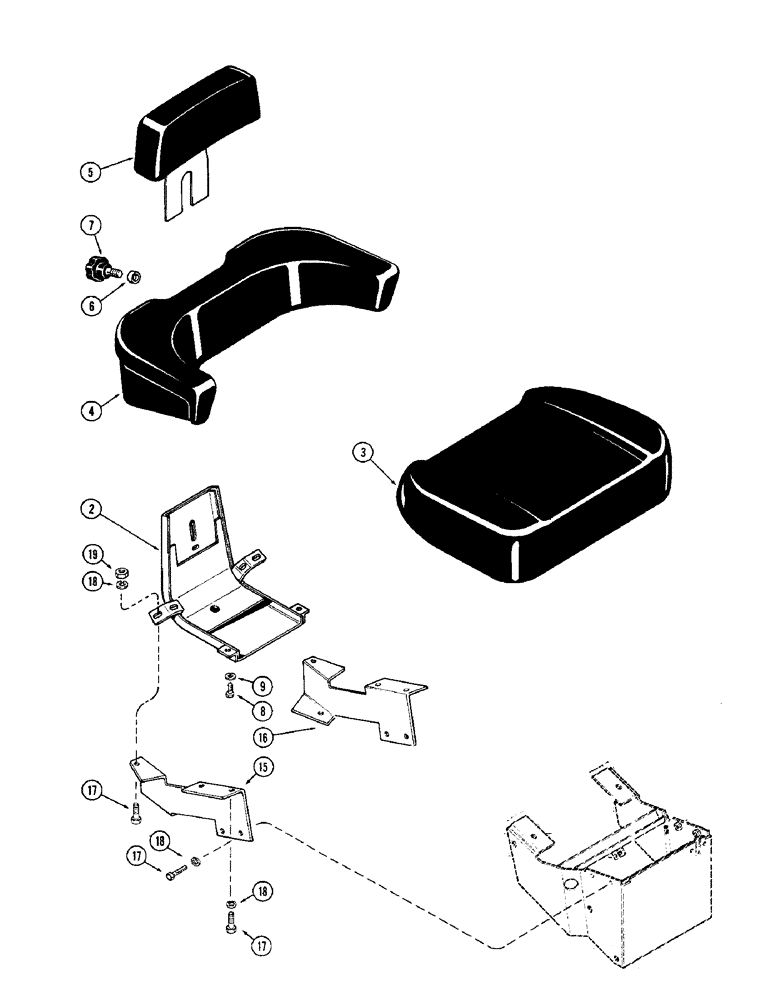 5
7
6
4
3
2
19
18
9
8
16
15
17
18
17
18
17