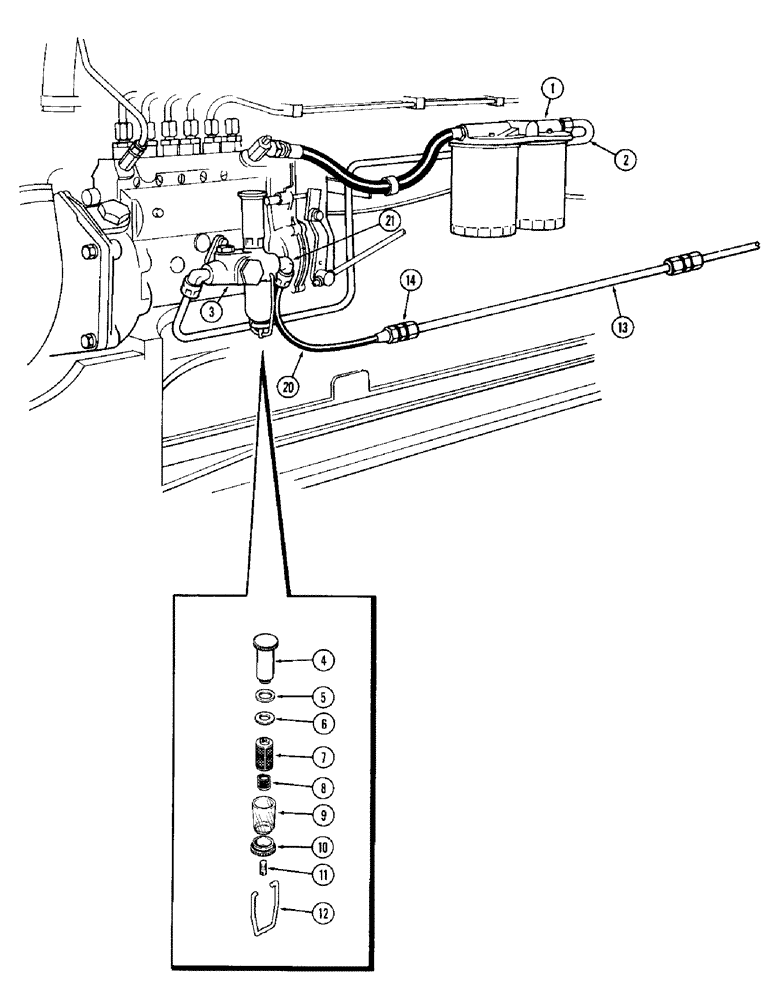 1
2
21
3
14
13
20
4
5
6
7
8
9
10
11
12