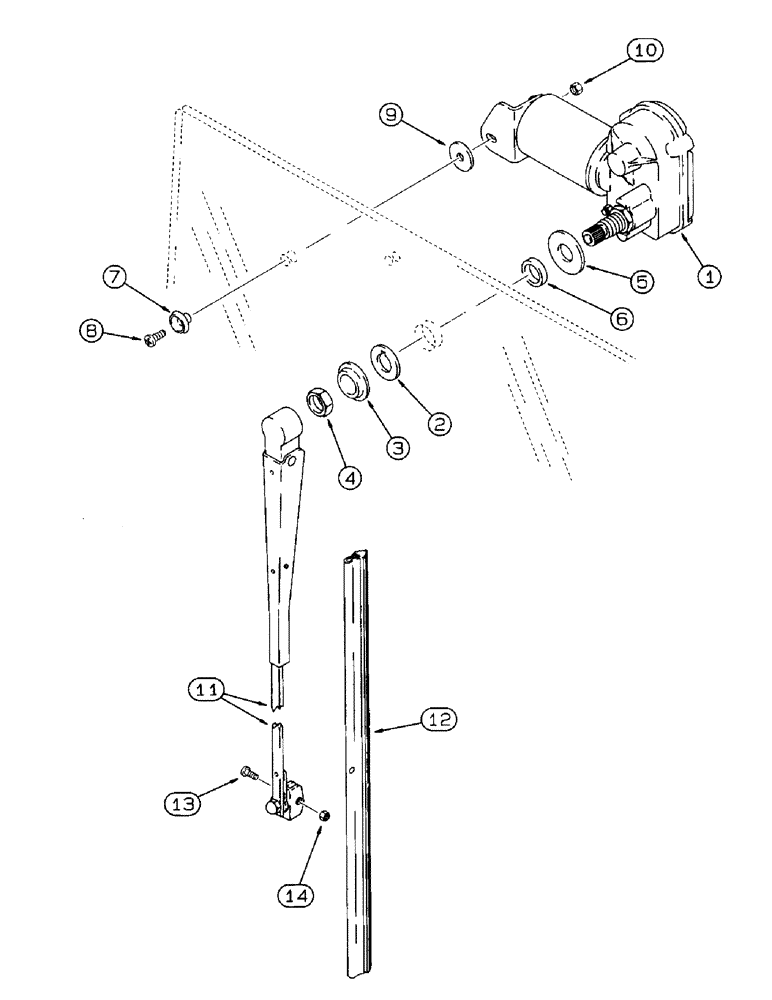 10
9
1
5
6
7
8
2
3
4
11
12
13
14