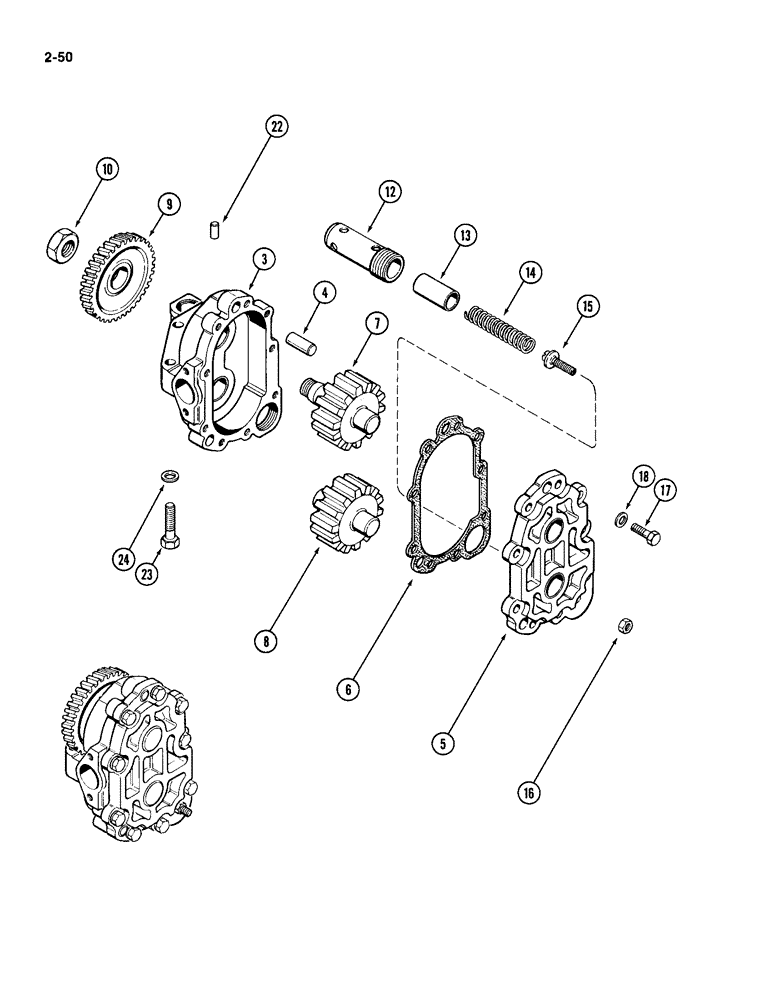 2-50

22
10
9
12
13
3
4
14
7
15
18
17
24
23
8
6
5
16