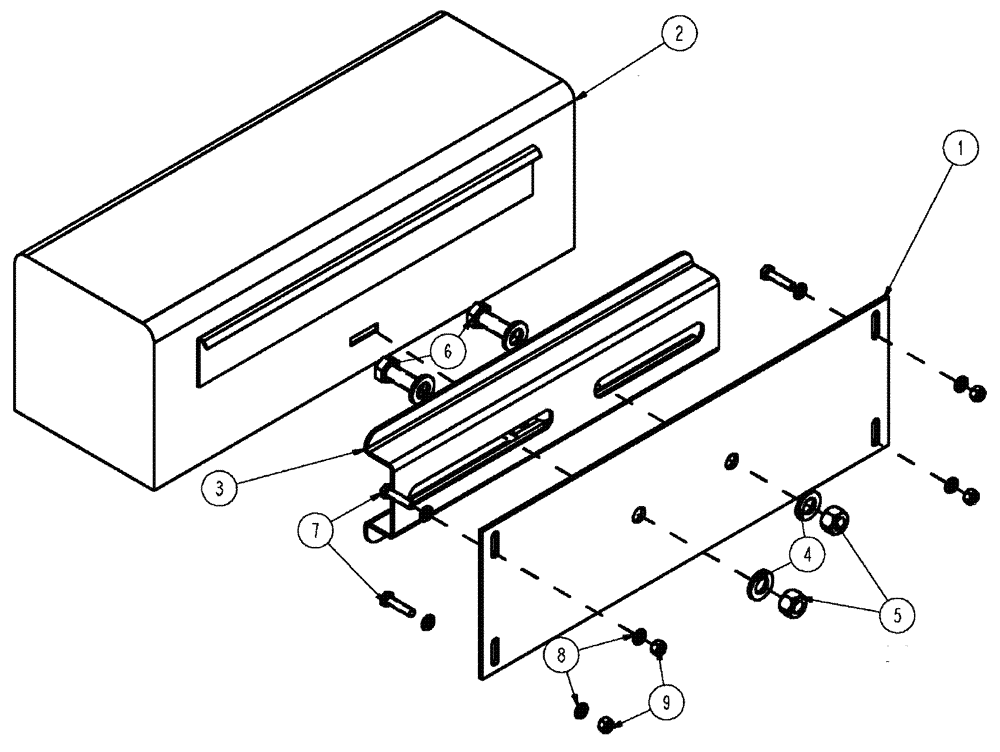 2
1
6
3
7
4
5
8
9