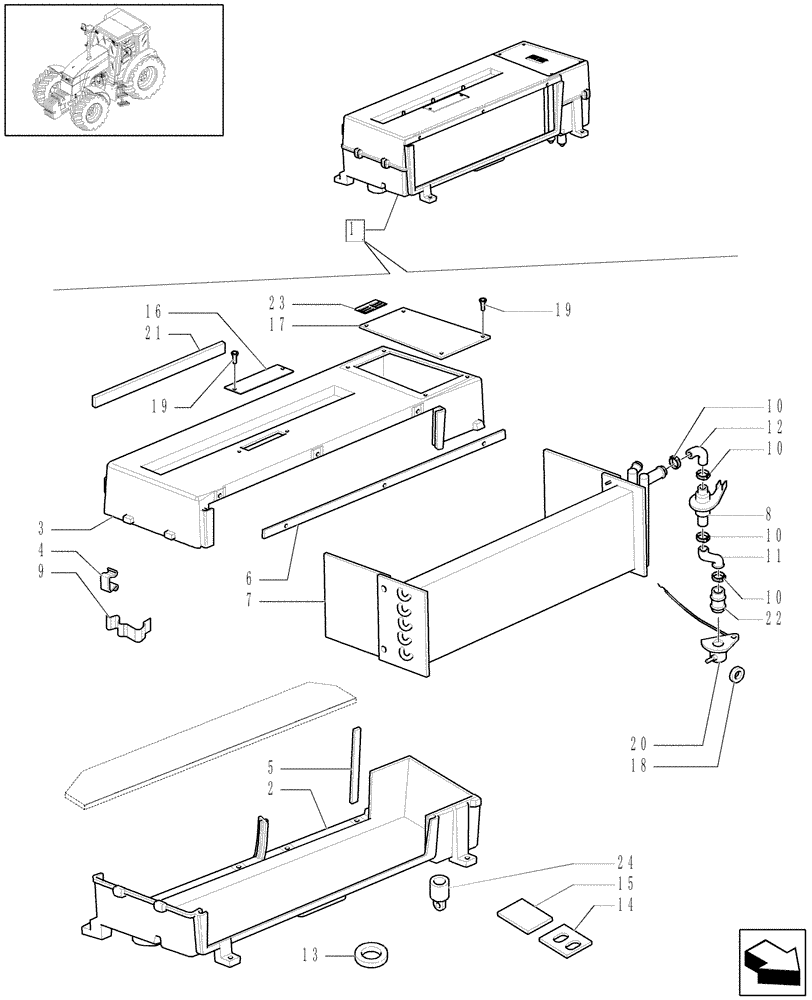 1
23
17
19
16
21
19
10
12
10
8
10
11
10
22
3
4
9
6
7
20
18
5
2
24
15
14
13