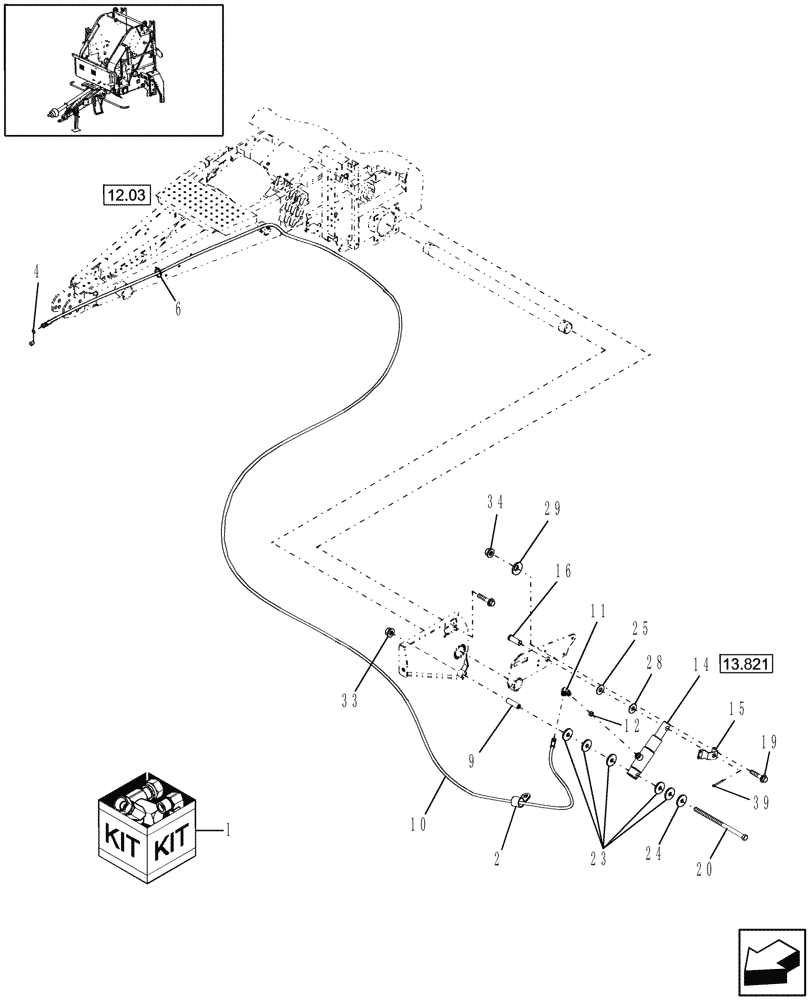 12.03
4
6
34
29
16
11
25
28
14
13.821
15
19
33
9
12
39
10
2
23
24
20
KIT KIT
1