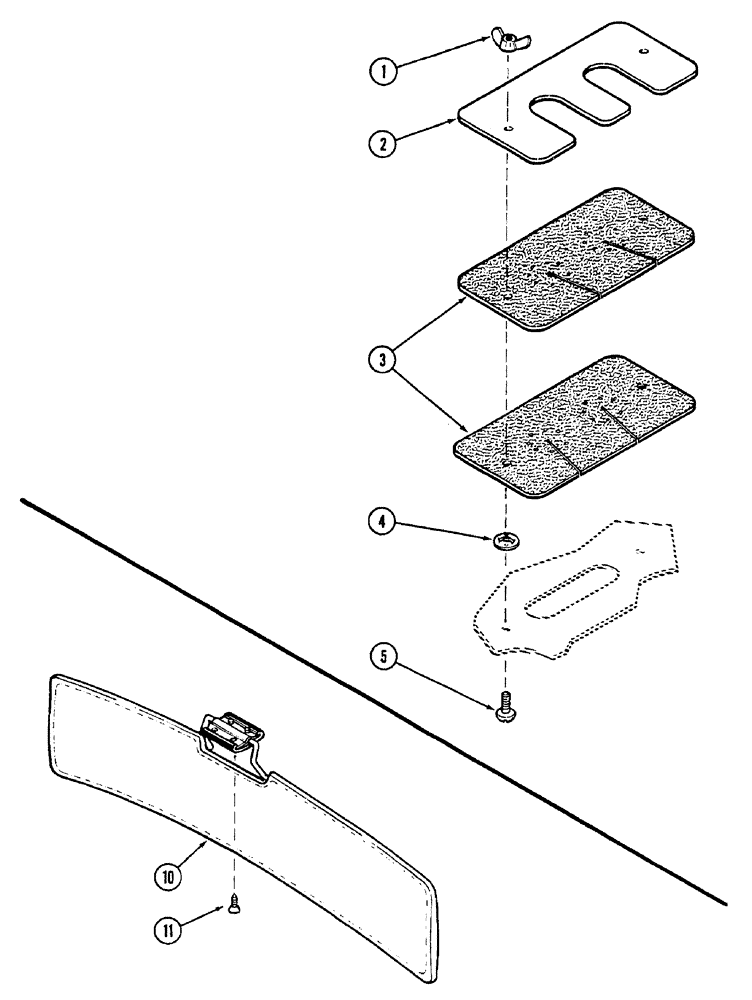 1
2
3
4
5
10
11