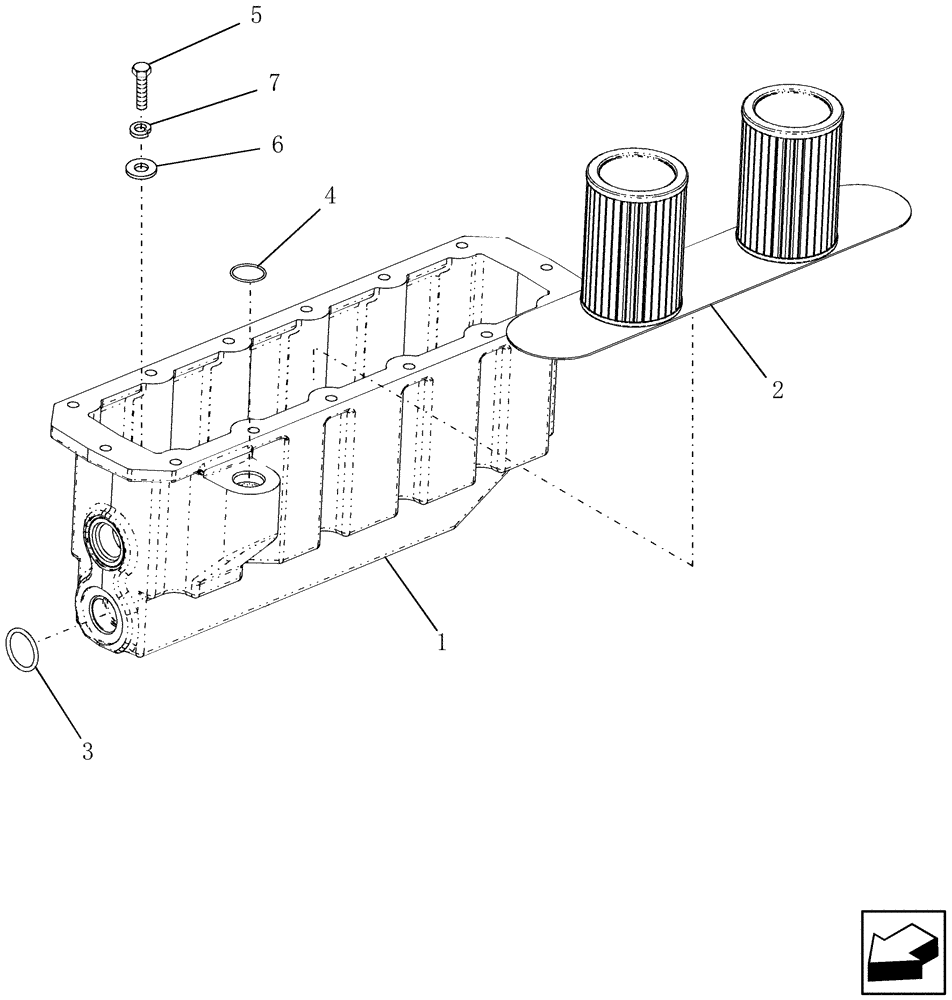 5
7
6
4
2
1
3