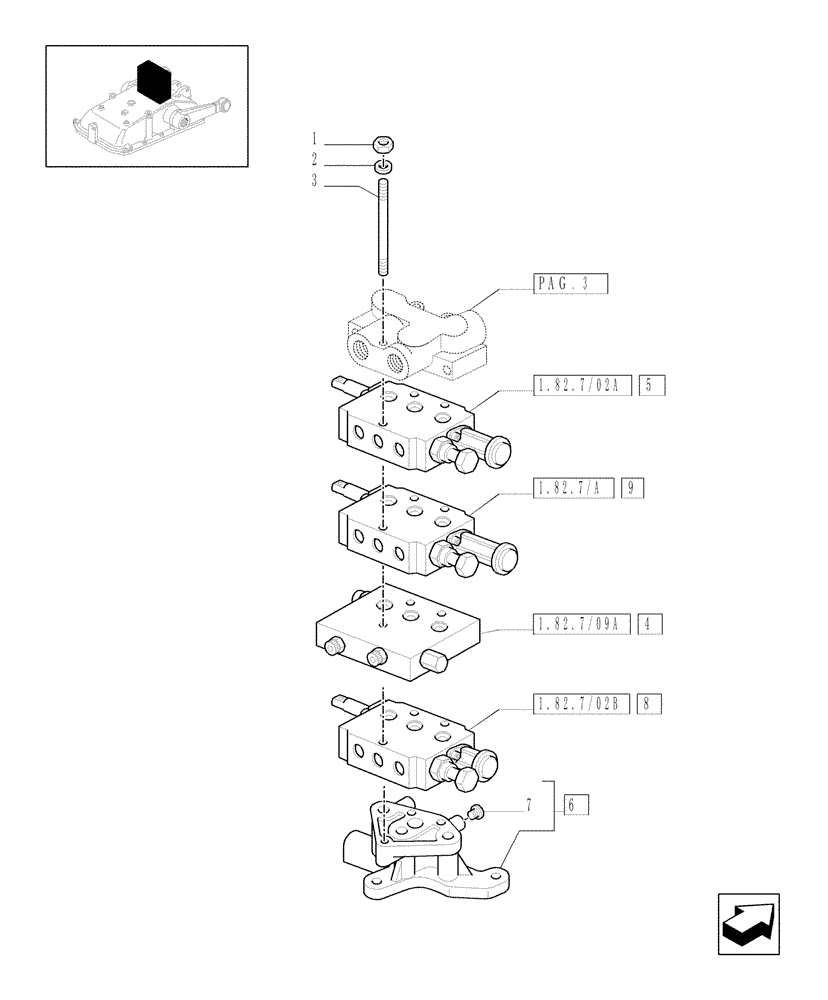 1
2
3
PAG. 3
1.82.7/02A 5
1.82.7/A 9
1.82.7/09A 4
1.82.7/02B 8
7
6