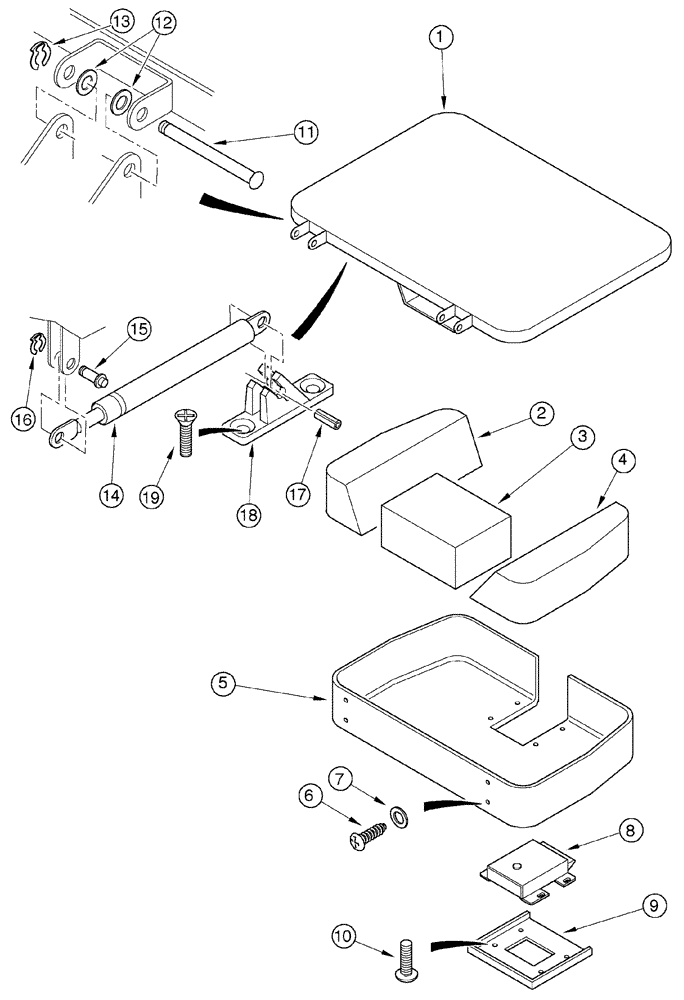 13
12
1
11
15
16
14
19
18
17
2
3
4
5
7
6
8
9
10