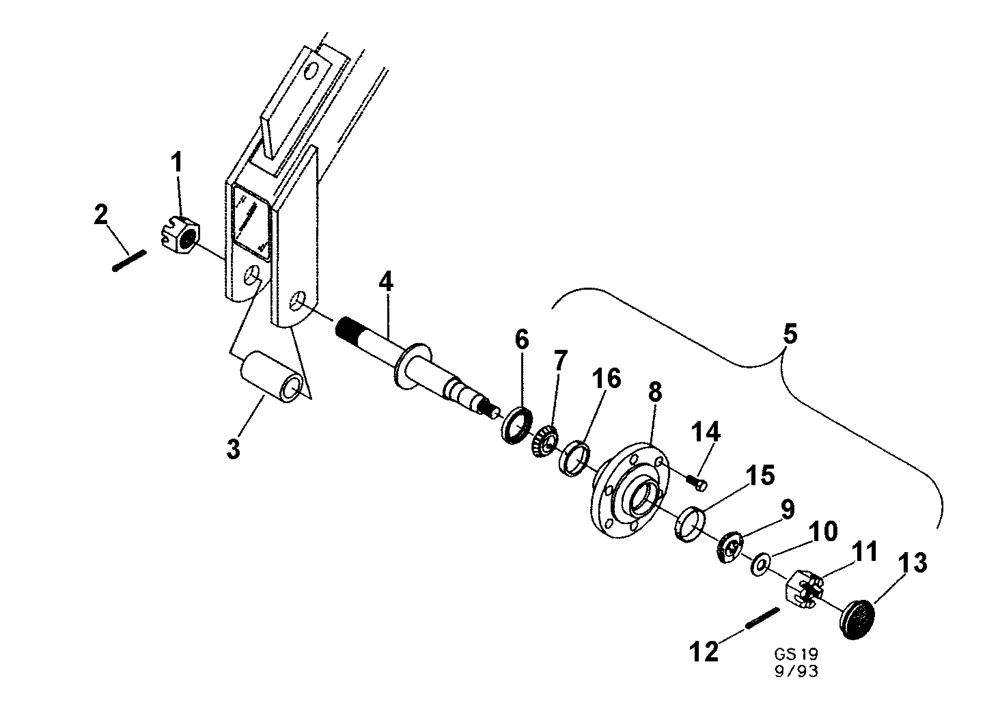 1
2
3
4
5
6
7
16
8
14
15
9
10
11
13
12
GS 19
9/93