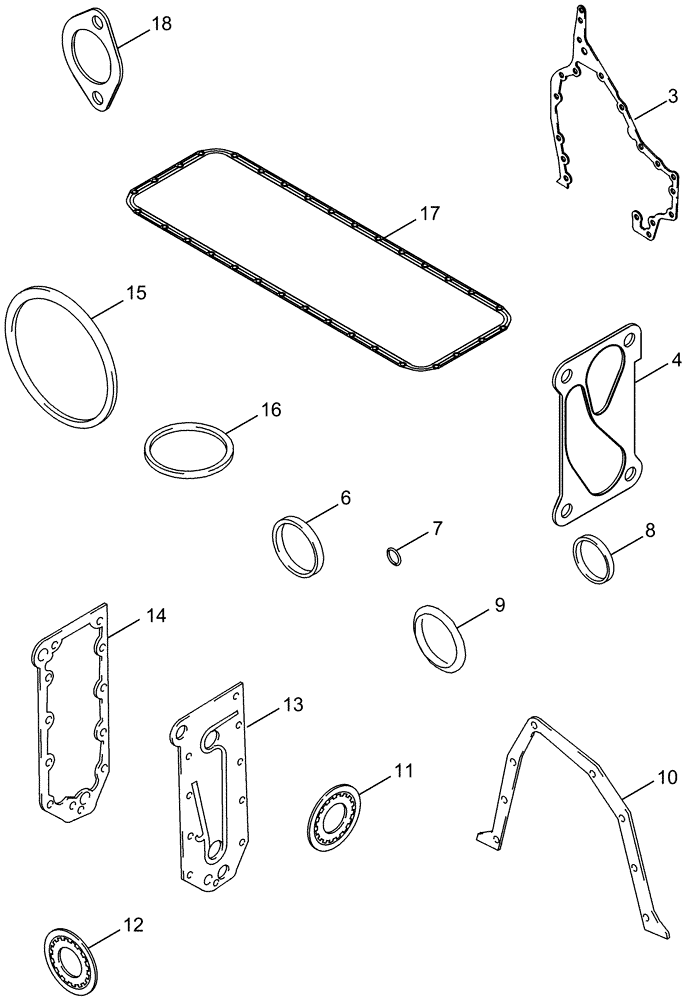 18
3
17
15
4
16
6
7
8
14
9
13
11
10
12