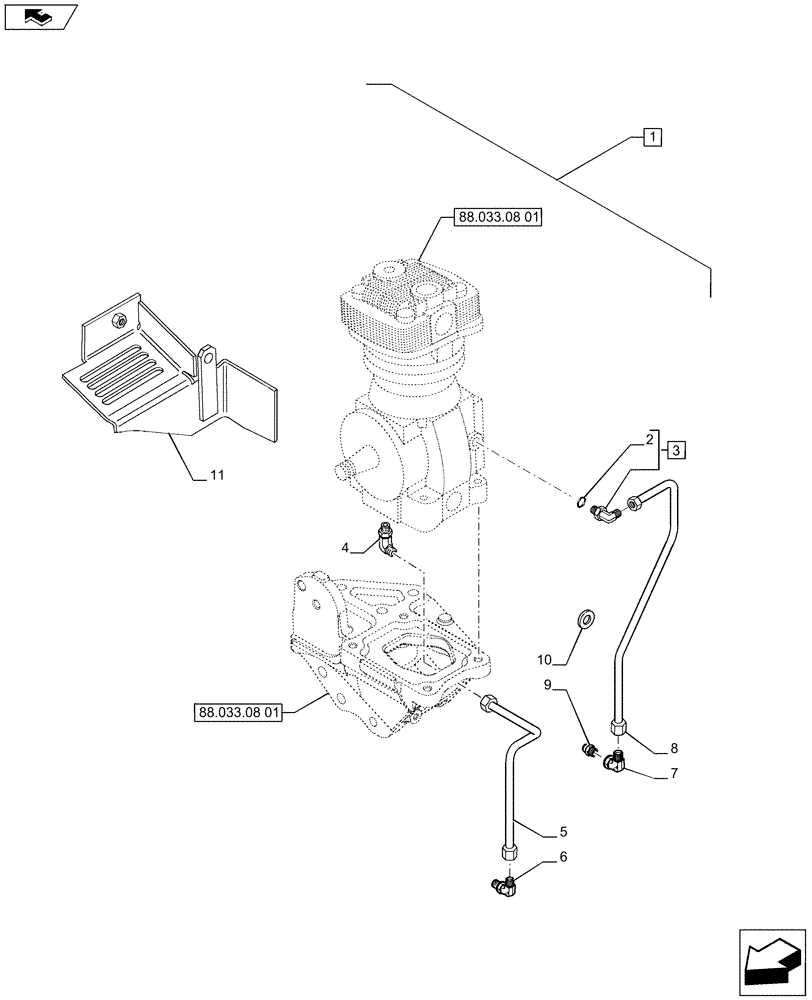 1

88.033.08 01

11

2

3

4

10

9

88.033.08 01

8

7

5

6