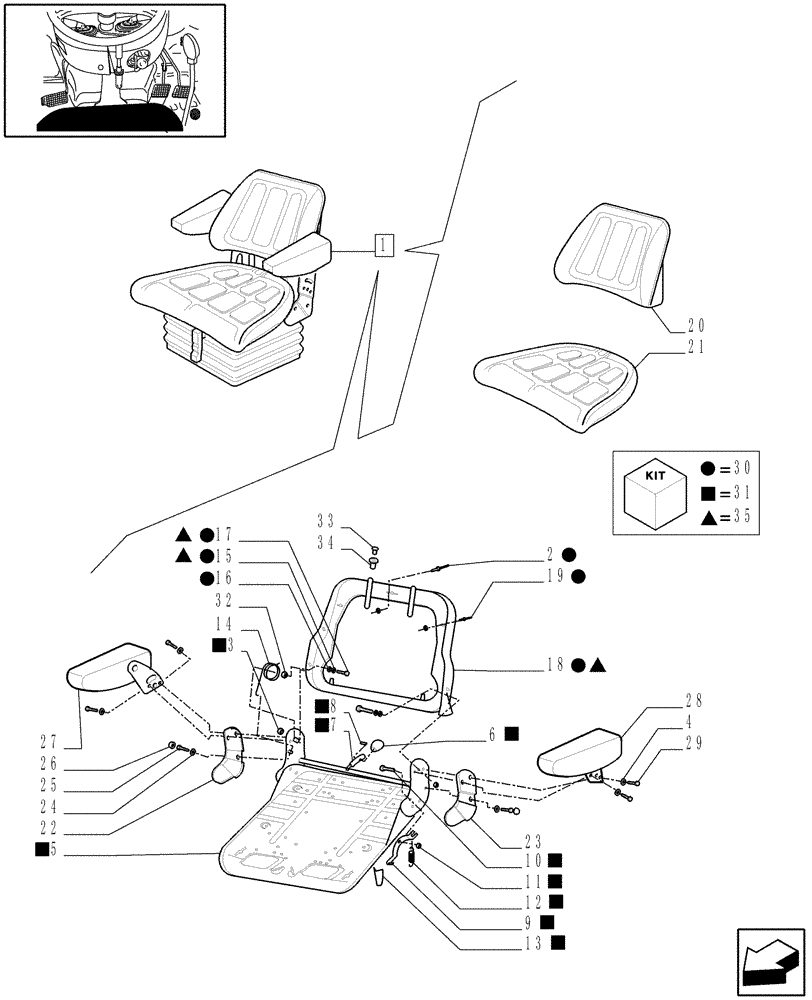 1
20
21
KIT
●=30
■=31
▲=35
33
34
▲●17
▲●15
●16
32
14
■3
2●
19●
18●▲
■8
■7
6■
28
4
29
27
26
25
24
22
■5
23
10■
11■
12■
9■
13■