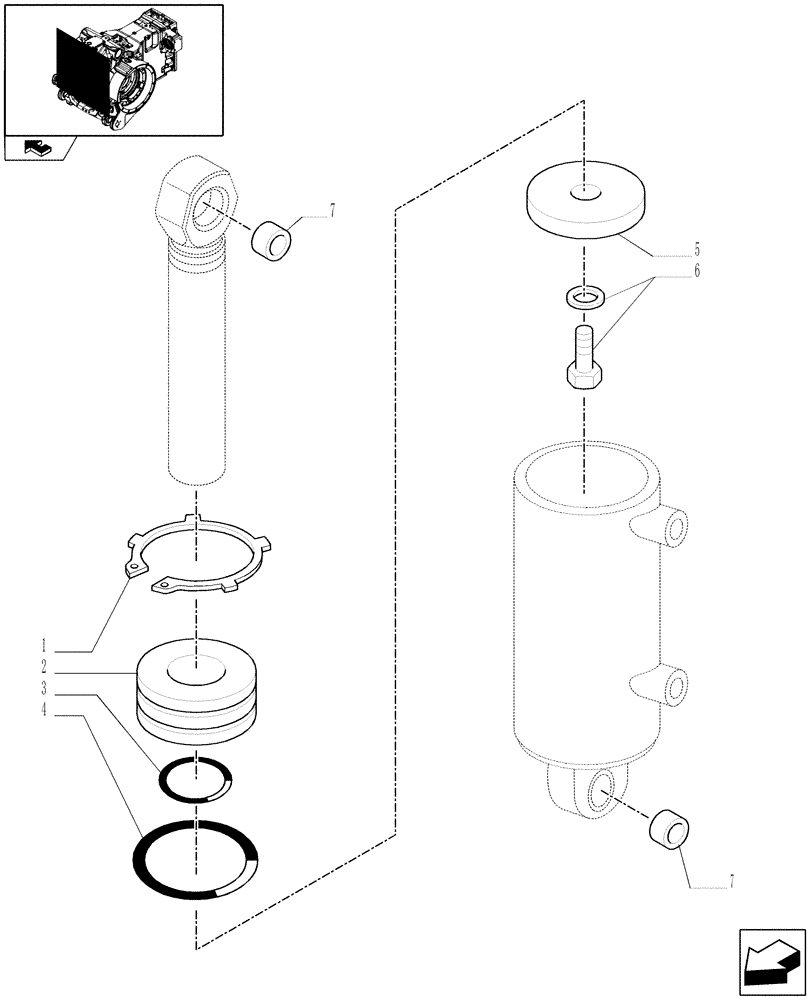 7
5
6
1
2
3
4
7