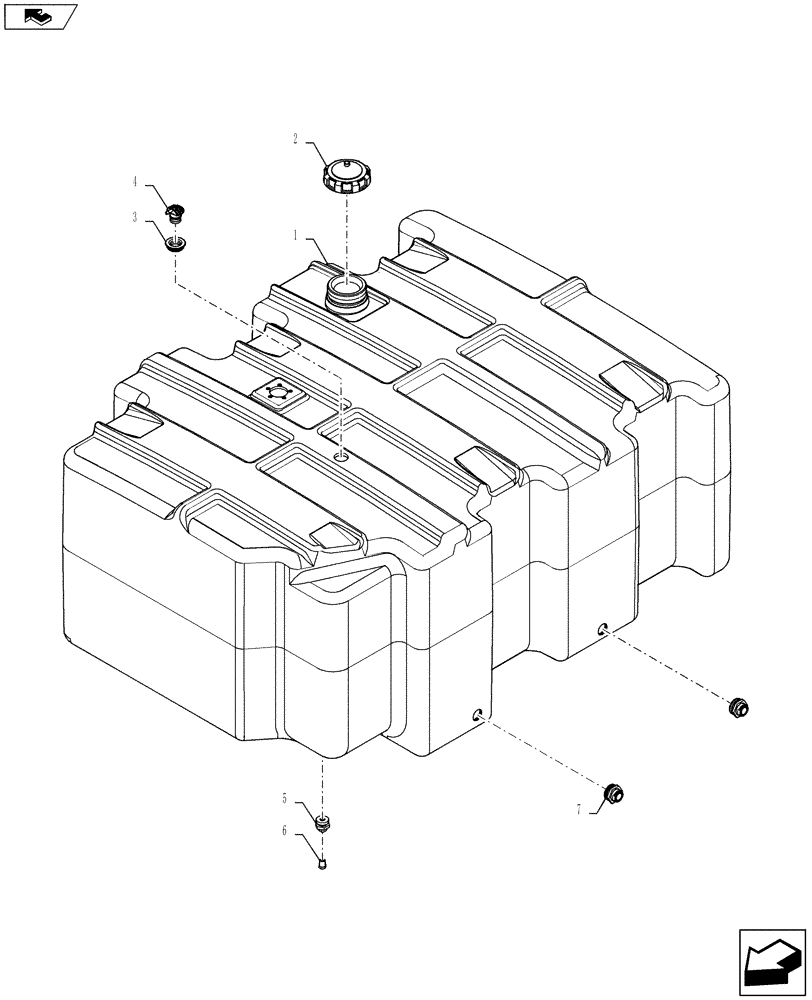 2
4
3
1
5
6
7