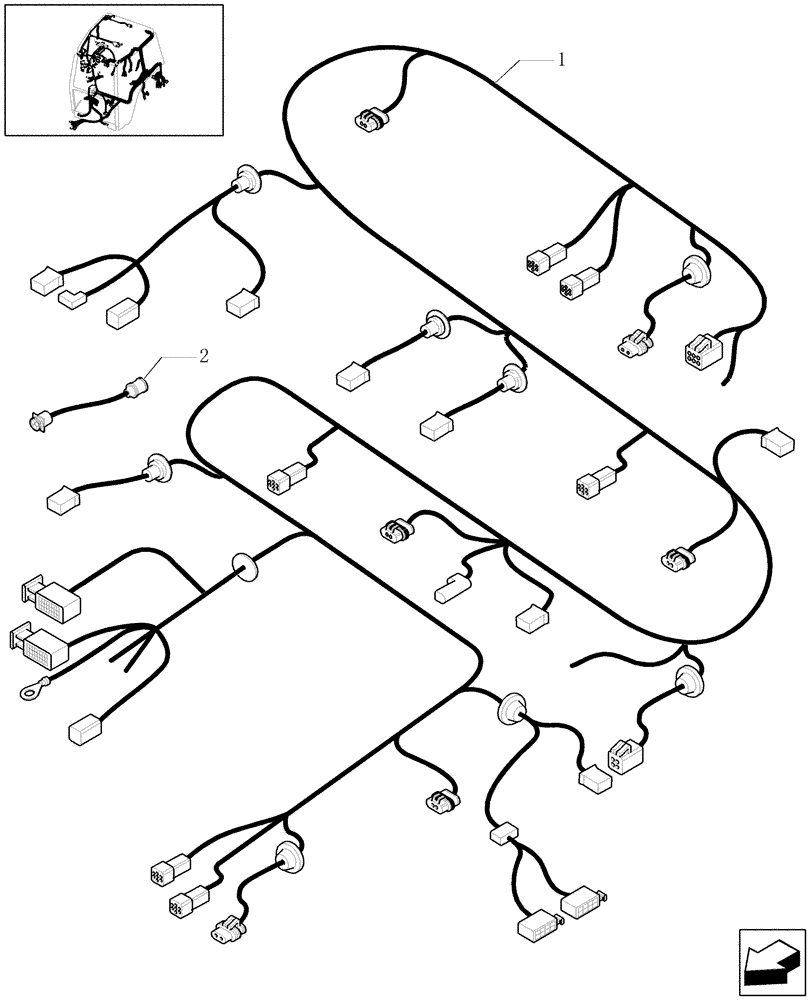 1
2