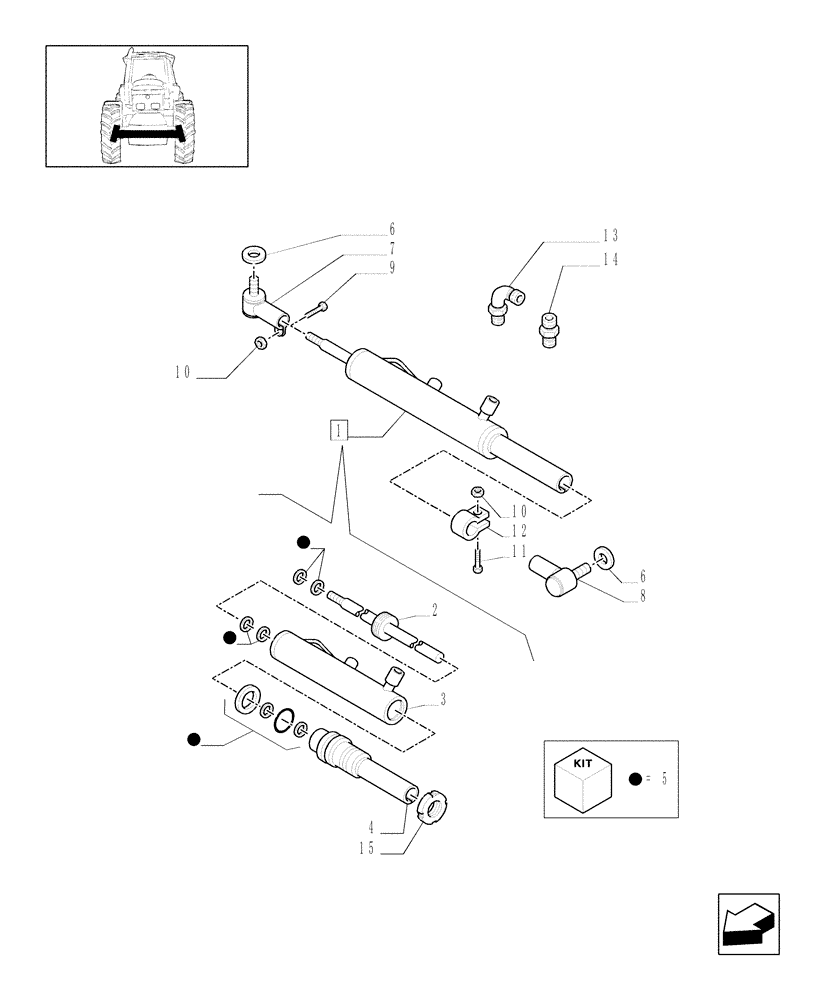 6
7
9
13
14
10
1
10
12
11
6
8
2
3
4
15
KIT
= 5