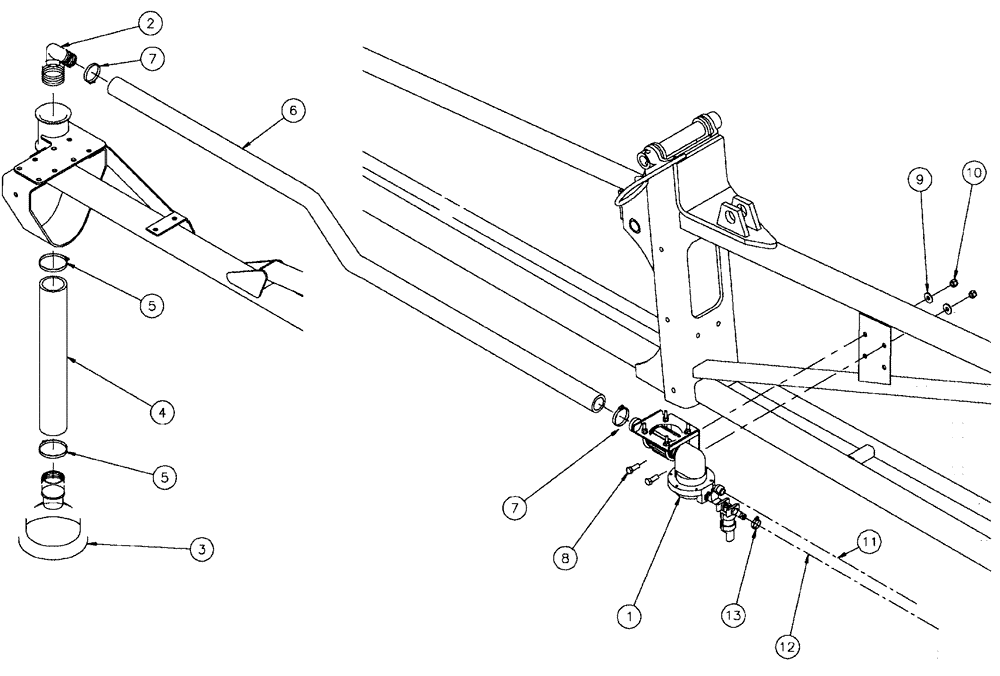 2
7
6
5
4
5
3
9
10
7
8
1
13
11
12