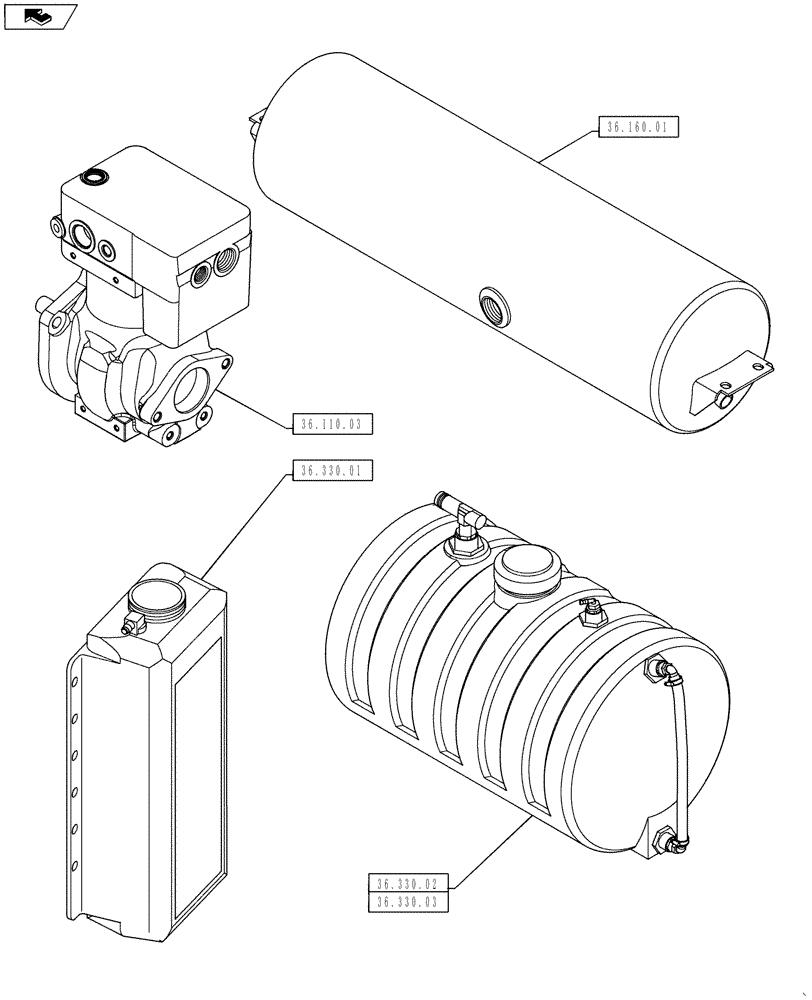 36.160.01

36.110.03

36.330.01

36.330.02
36.330.03