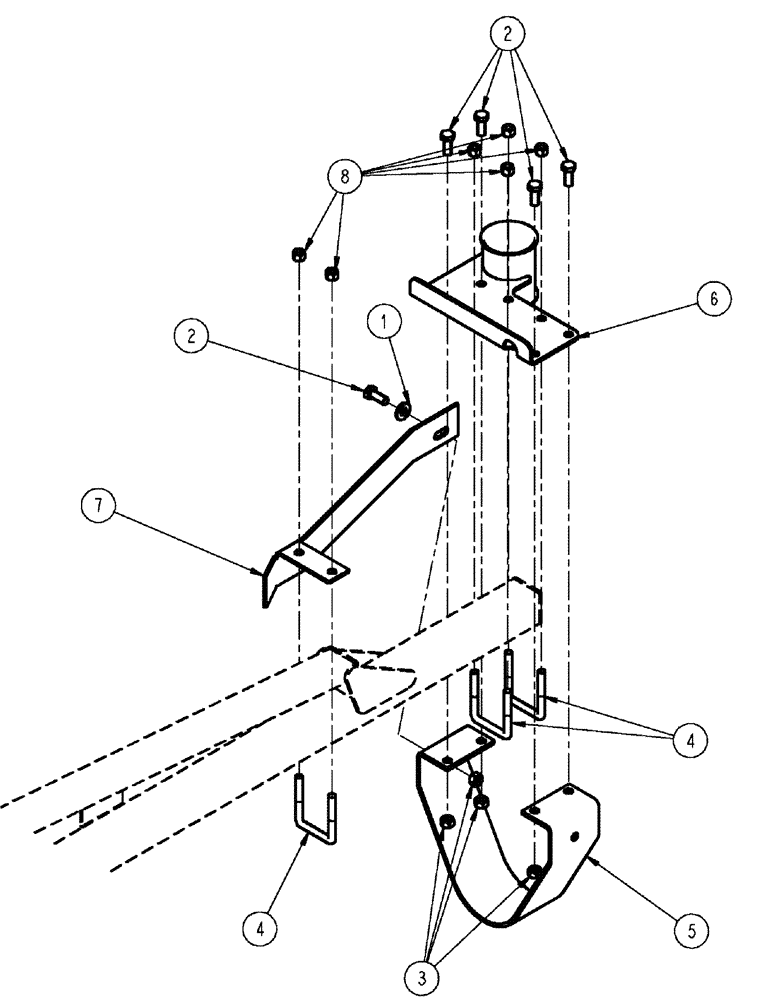 2
8
6
2
1
7
4
4
5
3