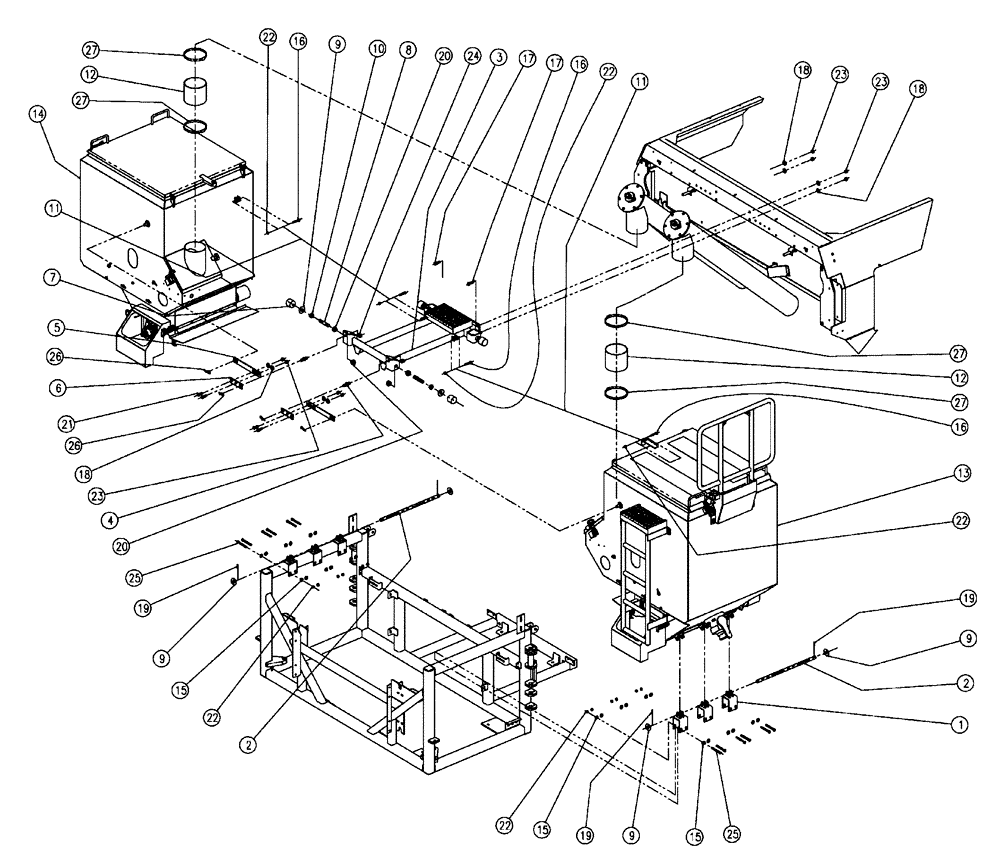 27
12
27
14
11
7
5
26
6
21
26
18
23
4
20
22
16
9
10
8
20
24
3
17
17
16
22
11
18
23
23
18
27
12
27
16
13
22
25
19
9
15
22
2
19
9
2
1
22
15
19
9
15
25