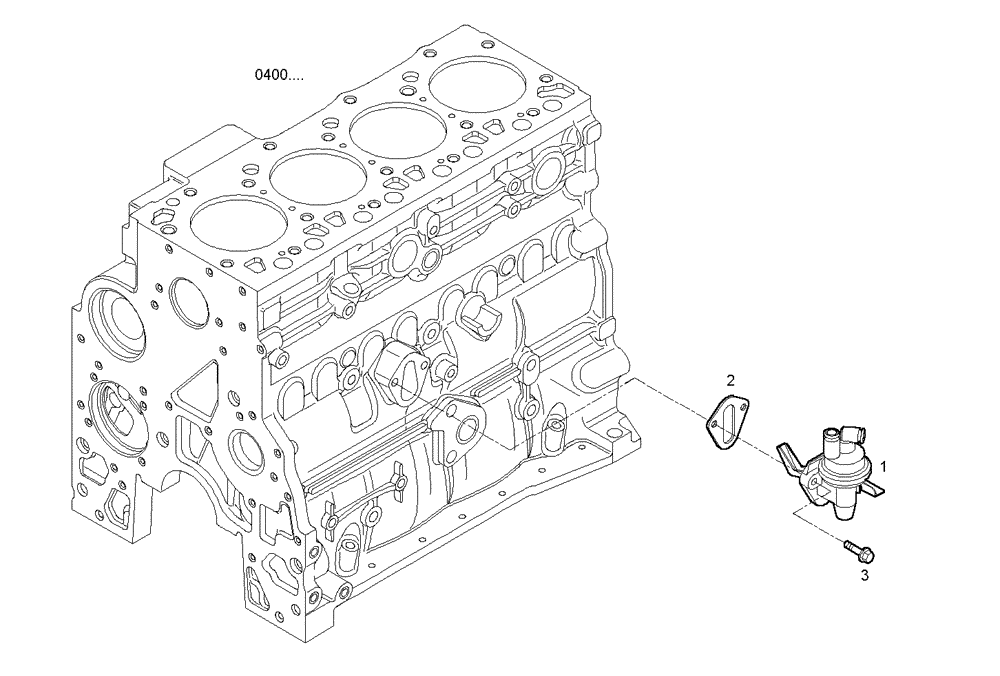 0400....

2

1

3