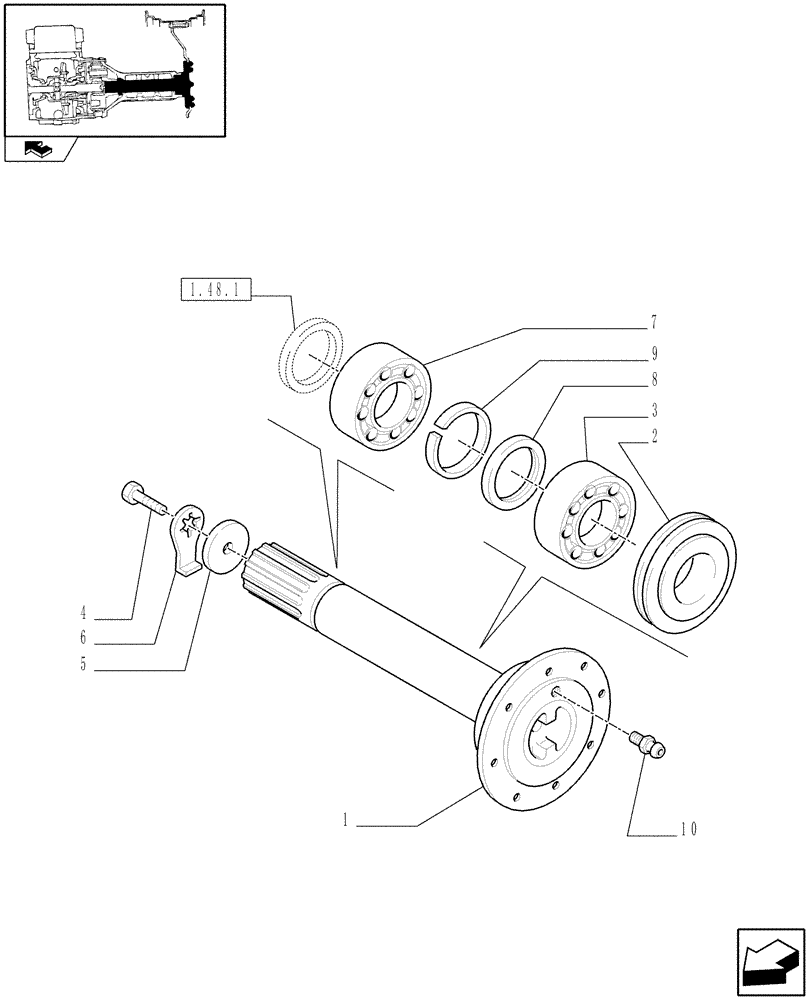 1.48.1

7

9

8

3

2

4

6

5

1

10