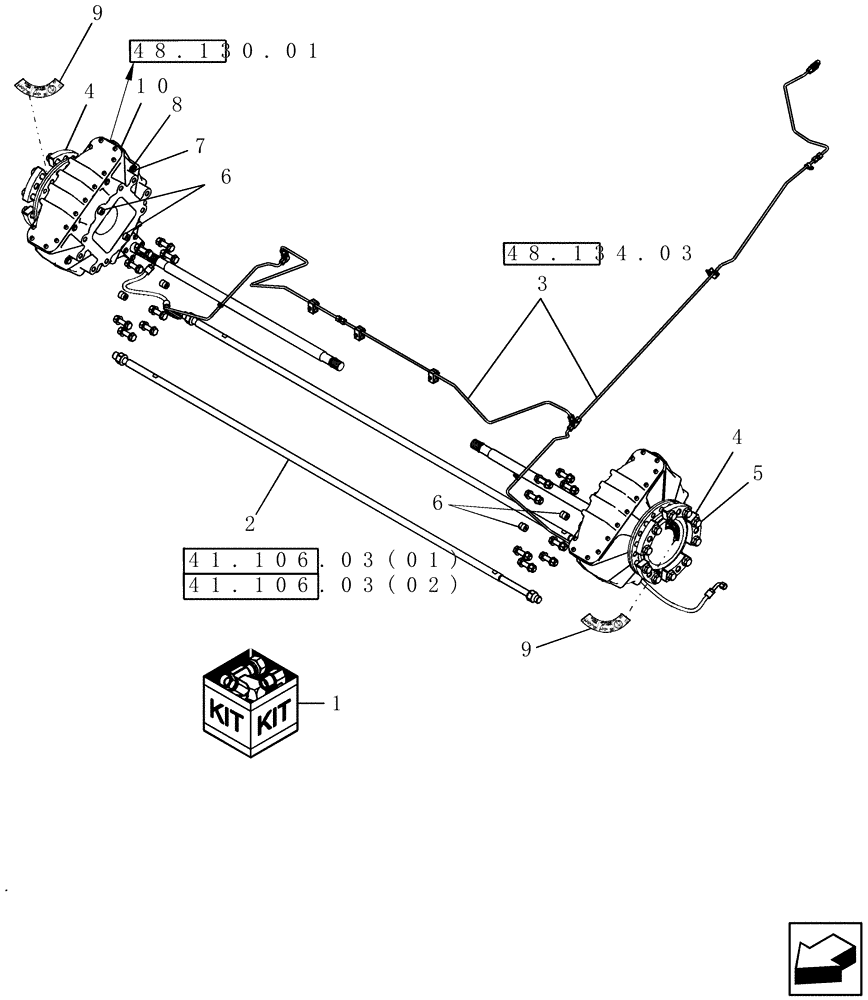 9
48.130.01
4
10
8
7
6
48.134.03
3
4
5
6
2
41.106.03(01)
41.106.03(02)
9
KIT KIT
1