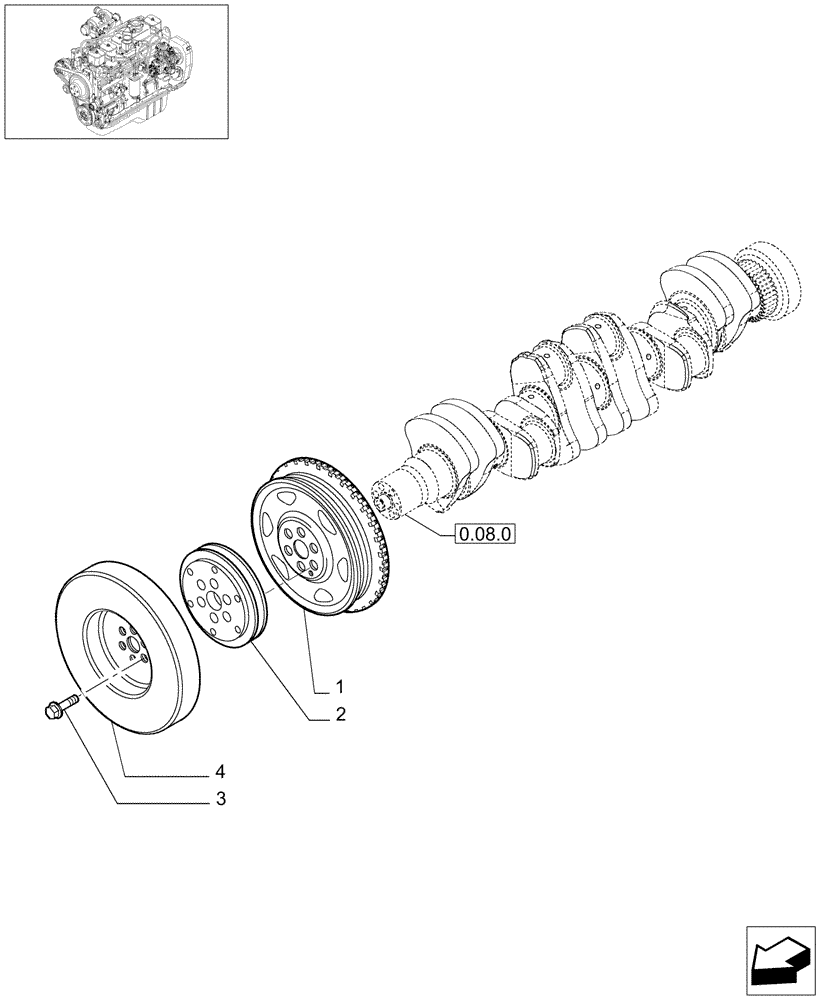 0.08.0

1

2

4

3