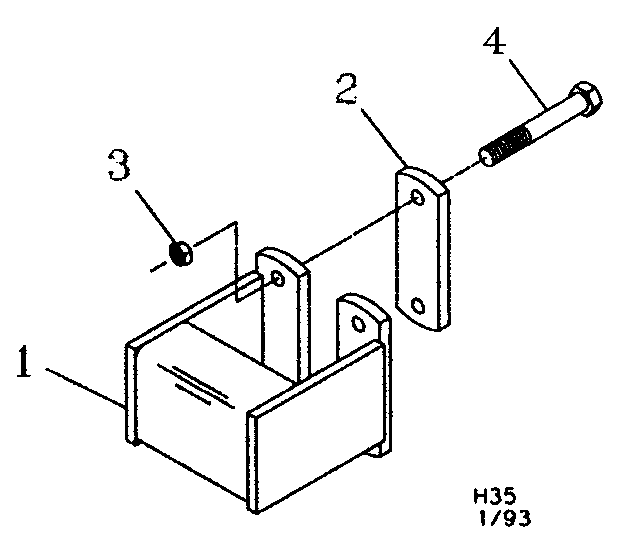 4
2
3
1
H35
1/93