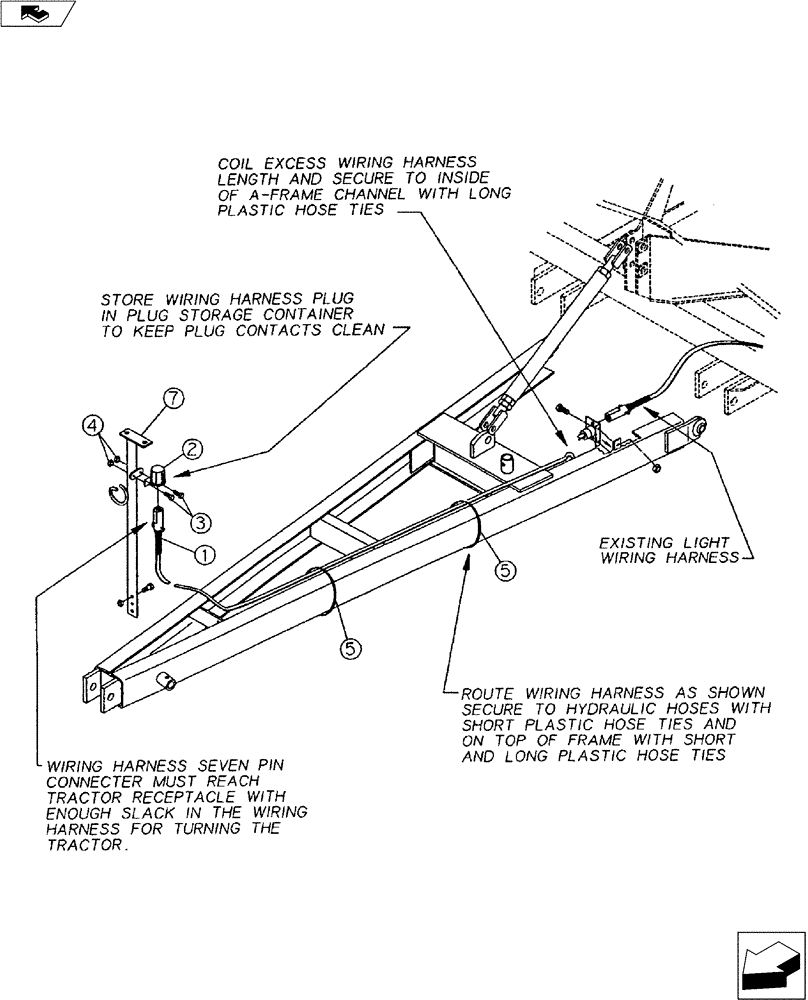 COIL EXCESS WIRING HARNESS LENGTH AND SECURE TO INSIDE OF A-FRAME CHANNEL WITH LONG PLASTIC HOSE TIES

STORE WIRING HARNESS PLUG IN PLUG STORAGE CONTAINER TO KEEP PLUG CONTACTS CLEAN

7

4

2

3

1

5

5

EXISTING LIGHT WIRING HARNESS

ROUTE WIRING HARNESS AS SHOWN SECURE TO HYDRAULIC HOSES WITH SHORT PLASTIC HOSE TIES AND ON TOP OF FRAME WITH SHORT AND LONG PLASTIC HOSE TIES

WIRING HARNESS SEVEN PIN CONNECTER MUST REACH TRACTOR RECEPTACLE WITH ENOUGH SLACK IN THE WIRING HARNESS FOR TURNING THE TRACTOR.