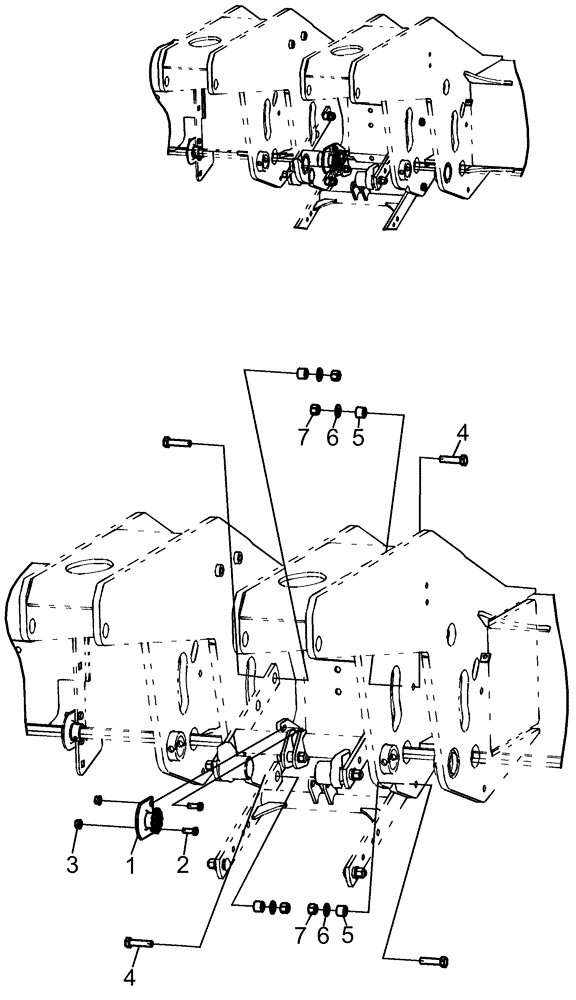 7 6 5
4
3 1 2
7 6 5
4