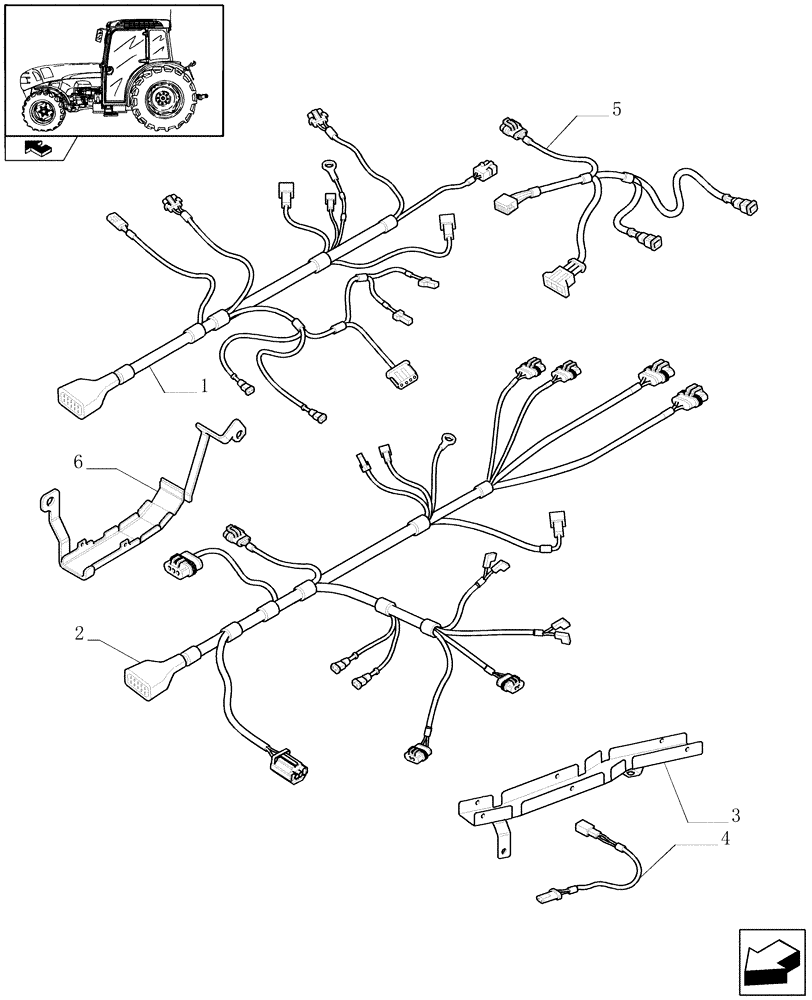 5
1
6
2
3
4